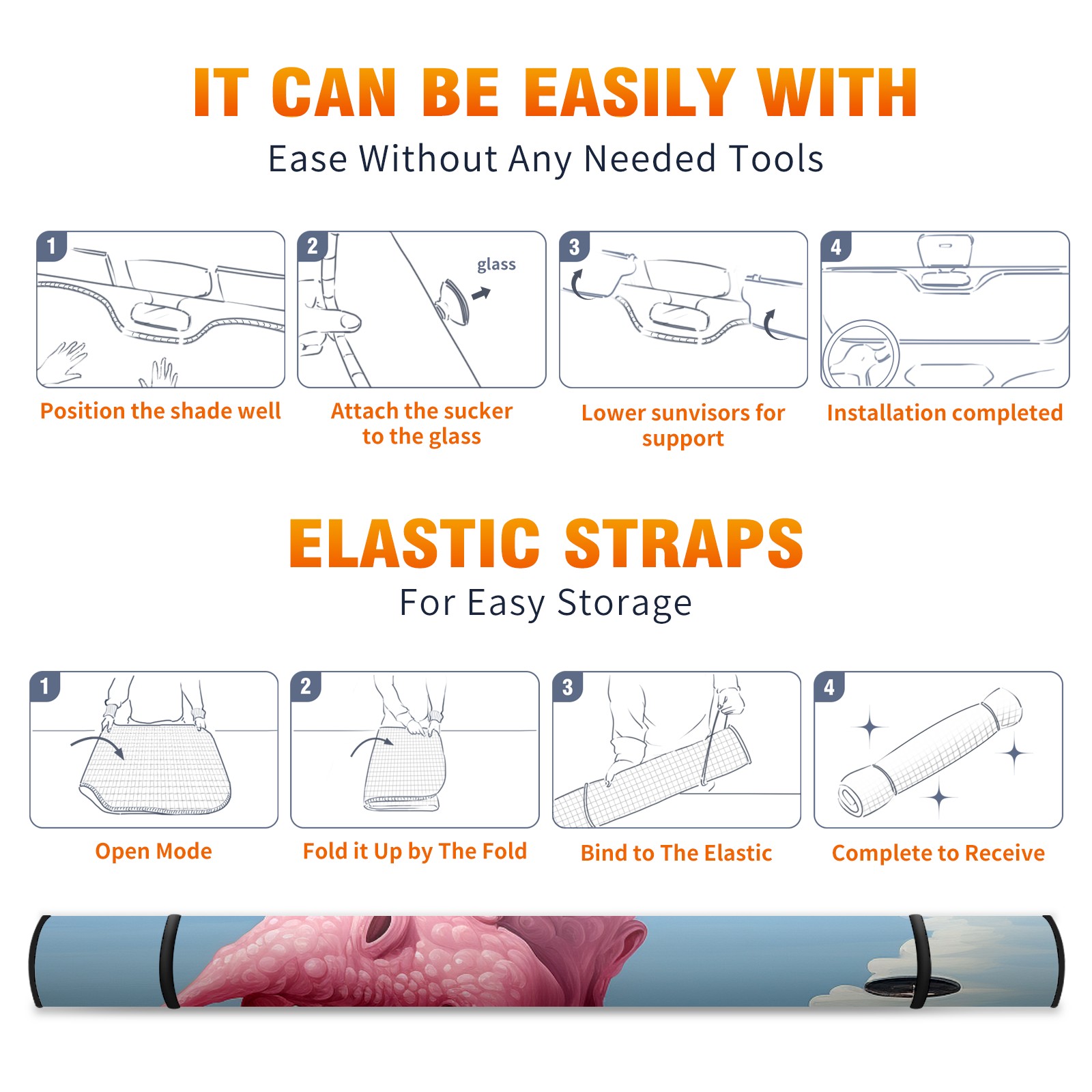 IT CAN BE EASILY WITH
Ease Without Any Needed Tools

1
Position the shade well

2
glass
Attach the sucker to the glass

3
Lower sunvisors for support

4
Installation completed

ELASTIC STRAPS
For Easy Storage

1
Open Mode

2
Fold it Up by The Fold

3
Bind to The Elastic

4
Complete to Receive