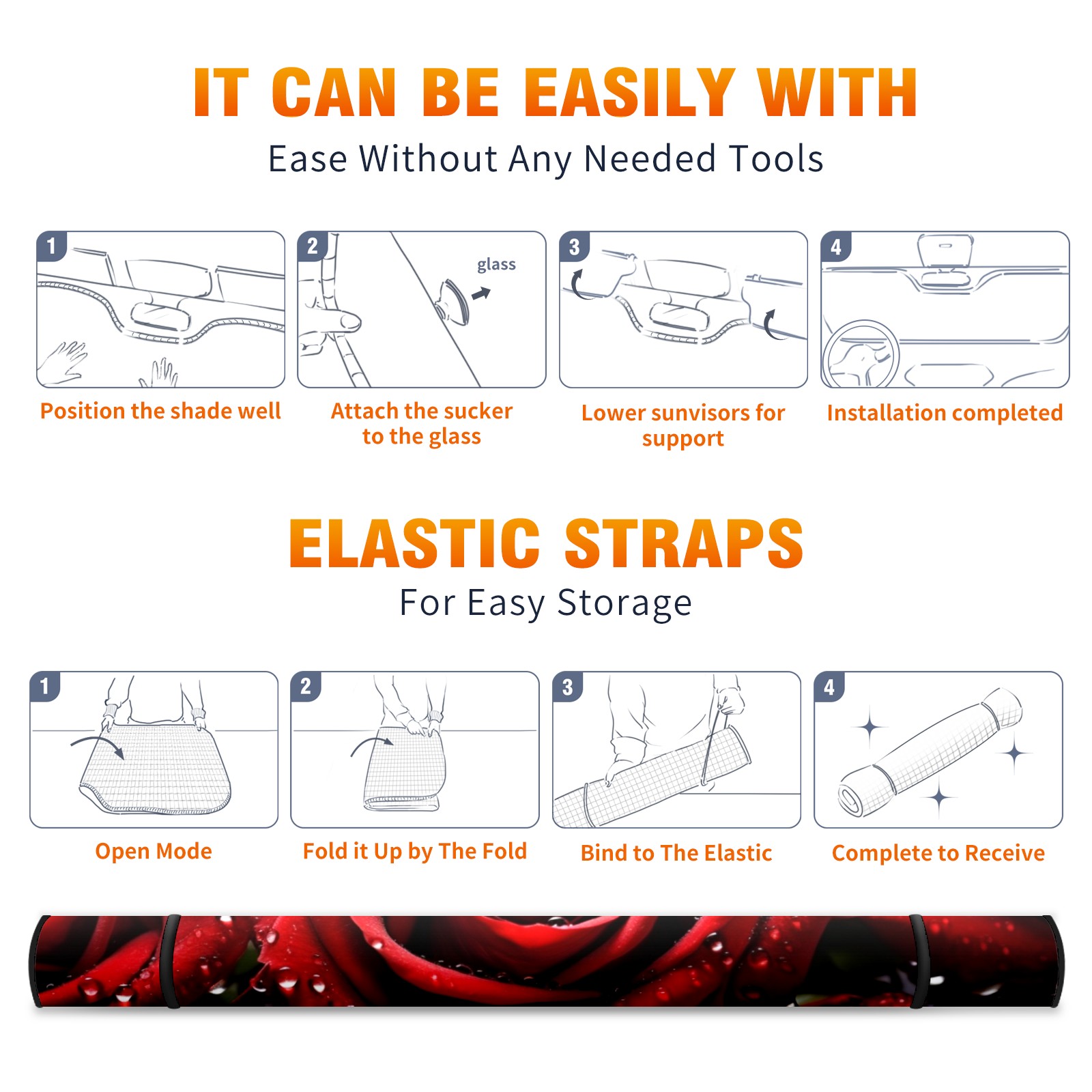 IT CAN BE EASILY WITH

Ease Without Any Needed Tools

1

Position the shade well

2

glass

Attach the sucker to the glass

3

Lower sunvisors for support

4

Installation completed

ELASTIC STRAPS

For Easy Storage

1

Open Mode

2

Fold it Up by The Fold

3

Bind to The Elastic

4

Complete to Receive