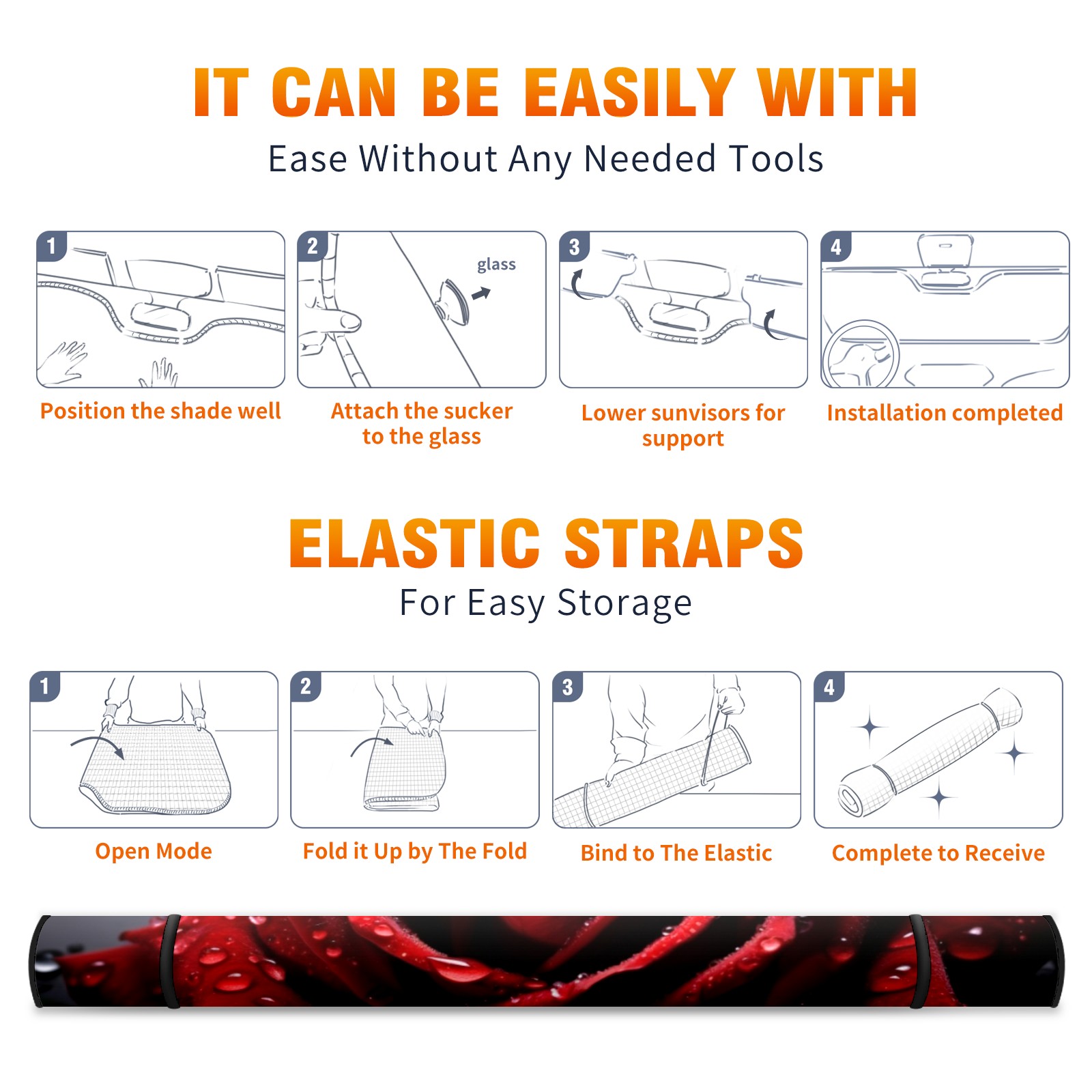 IT CAN BE EASILY WITH
Ease Without Any Needed Tools

1
Position the shade well

2
glass
Attach the sucker to the glass

3
Lower sunvisors for support

4
Installation completed

ELASTIC STRAPS
For Easy Storage

1
Open Mode

2
Fold it Up by The Fold

3
Bind to The Elastic

4
Complete to Receive