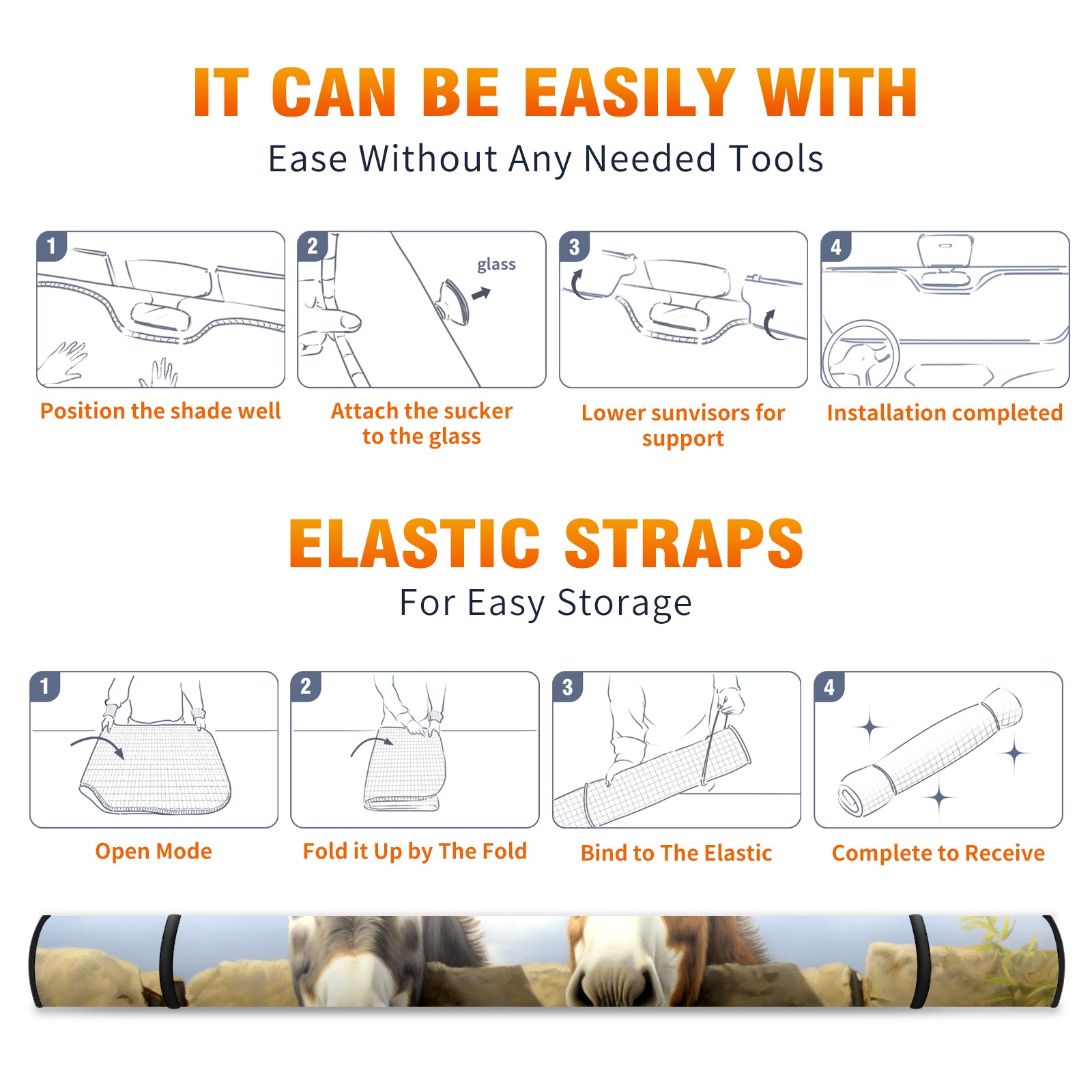 IT CAN BE EASILY WITH
Ease Without Any Needed Tools

1
Position the shade well

2
glass
Attach the sucker to the glass

3
Lower sunvisors for support

4
Installation completed

ELASTIC STRAPS
For Easy Storage

1
Open Mode

2
Fold it Up by The Fold

3
Bind to The Elastic

4
Complete to Receive