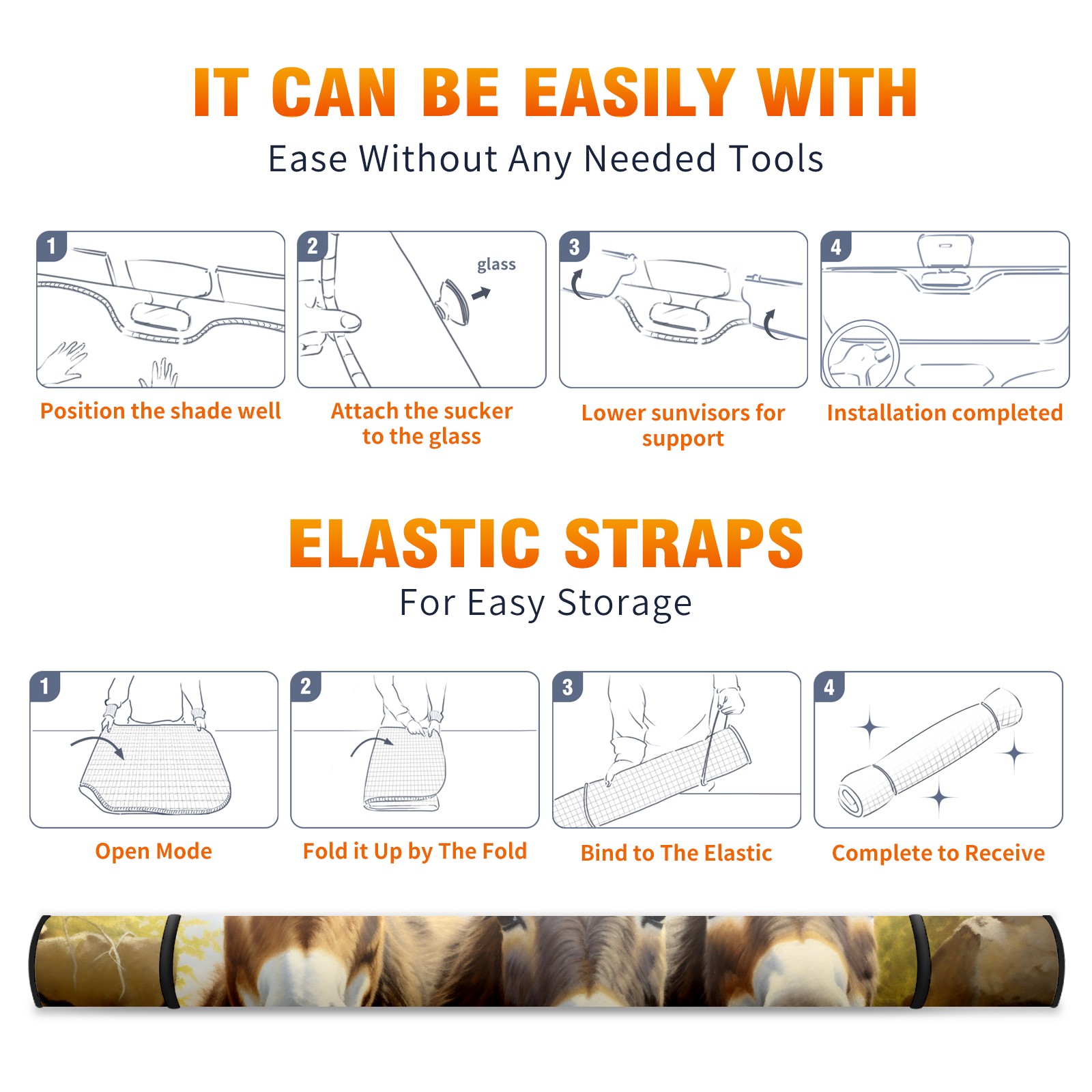 IT CAN BE EASILY WITH

Ease Without Any Needed Tools

1

Position the shade well

2

glass

Attach the sucker to the glass

3

Lower sunvisors for support

4

Installation completed

ELASTIC STRAPS

For Easy Storage

1

Open Mode

2

Fold it Up by The Fold

3

Bind to The Elastic

4

Complete to Receive