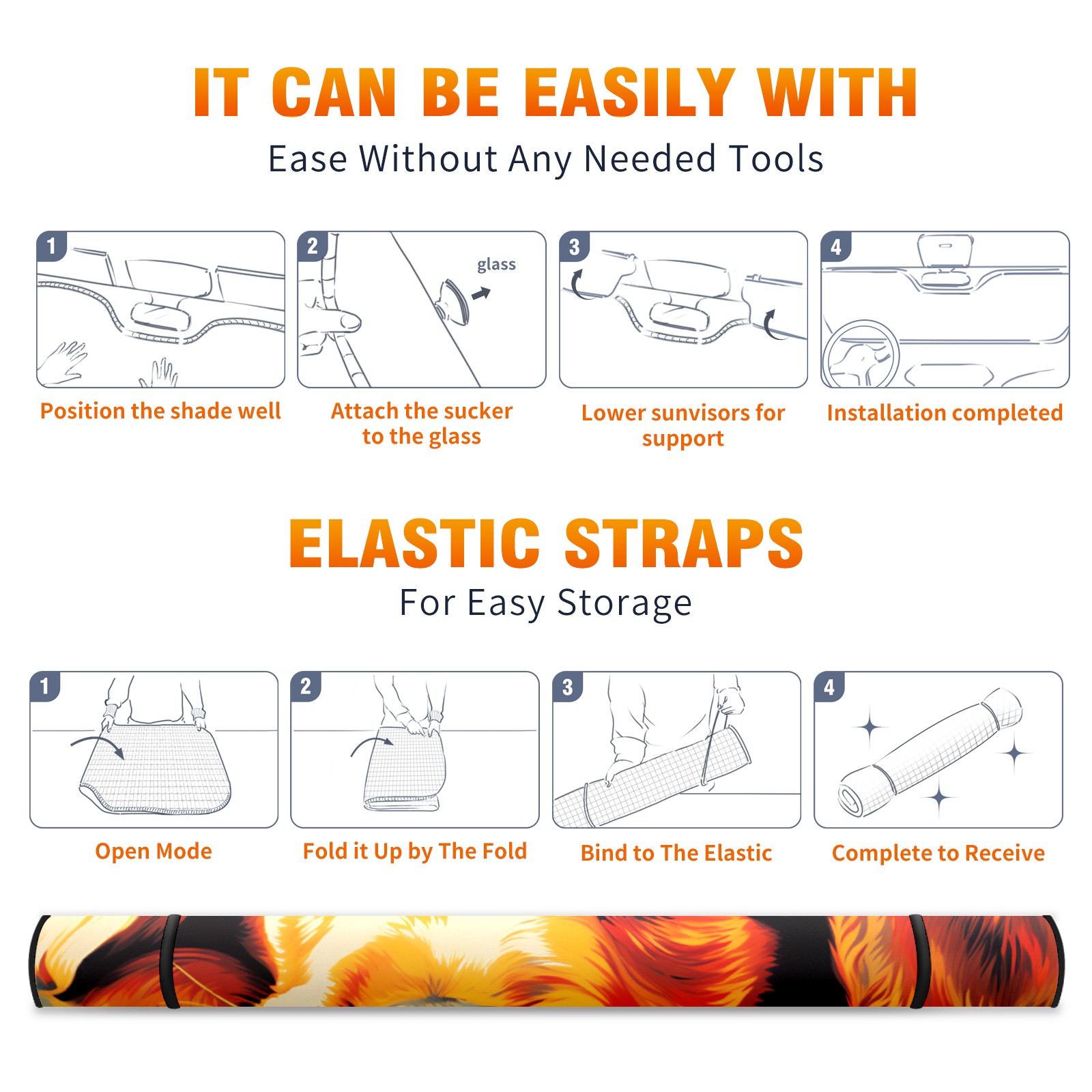 IT CAN BE EASILY WITH
Ease Without Any Needed Tools

1
Position the shade well

2
glass
Attach the sucker to the glass

3
Lower sunvisors for support

4
Installation completed

ELASTIC STRAPS
For Easy Storage

1
Open Mode

2
Fold it Up by The Fold

3
Bind to The Elastic

4
Complete to Receive