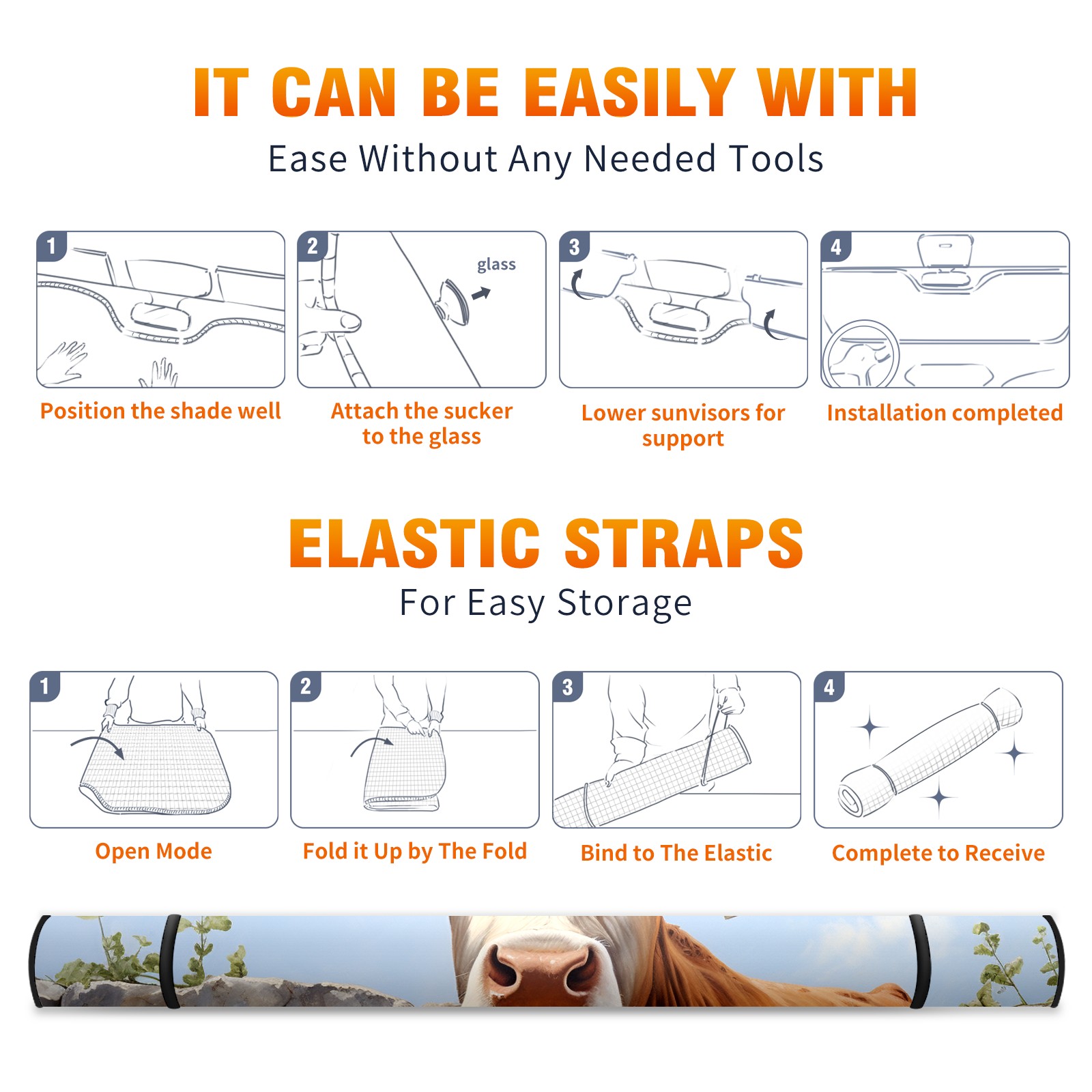 IT CAN BE EASILY WITH
Ease Without Any Needed Tools

1
Position the shade well

2
glass
Attach the sucker to the glass

3
Lower sunvisors for support

4
Installation completed

ELASTIC STRAPS
For Easy Storage

1
Open Mode

2
Fold it Up by The Fold

3
Bind to The Elastic

4
Complete to Receive