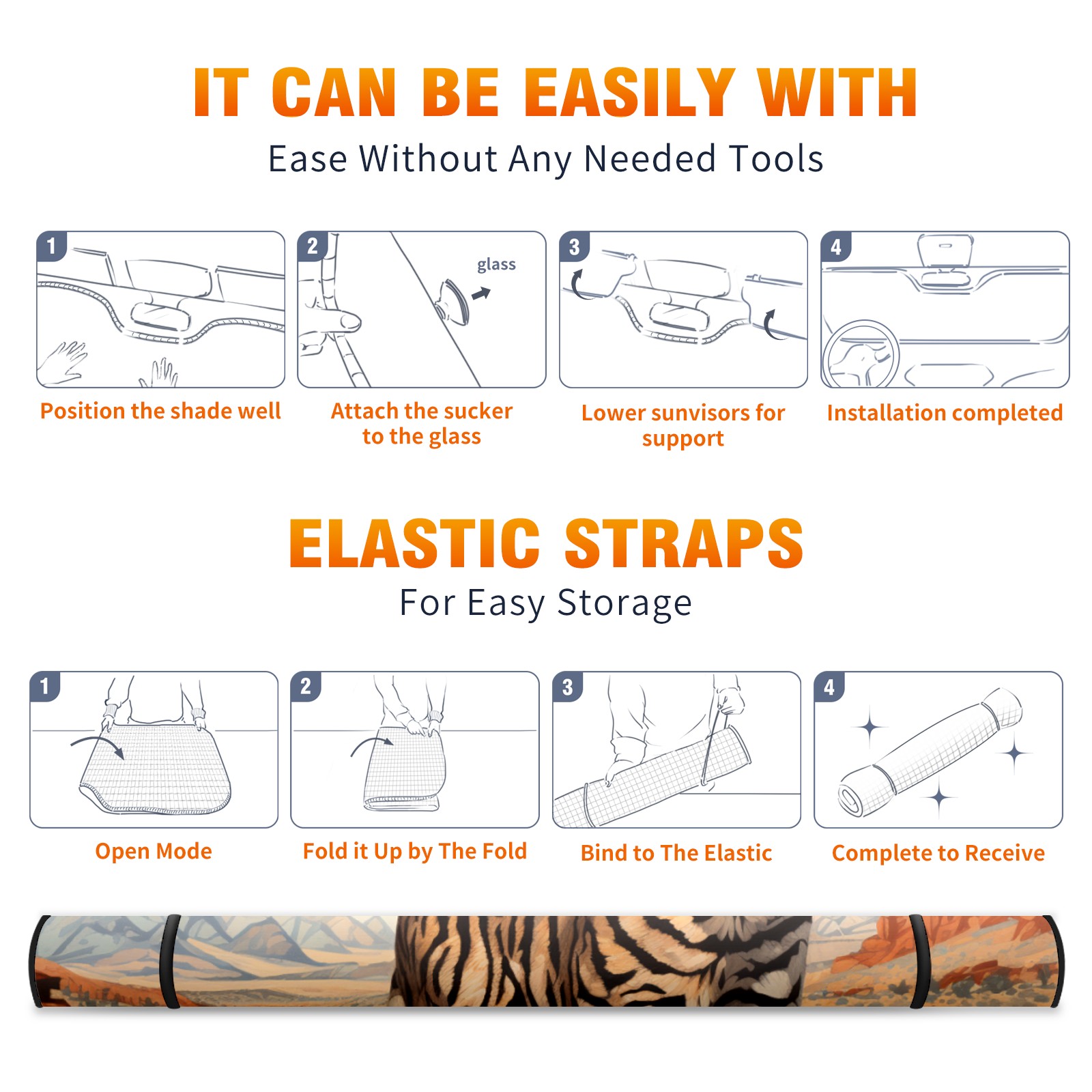 IT CAN BE EASILY WITH

Ease Without Any Needed Tools

1

Position the shade well

2

glass

Attach the sucker to the glass

3

Lower sunvisors for support

4

Installation completed

ELASTIC STRAPS

For Easy Storage

1

Open Mode

2

Fold it Up by The Fold

3

Bind to The Elastic

4

Complete to Receive