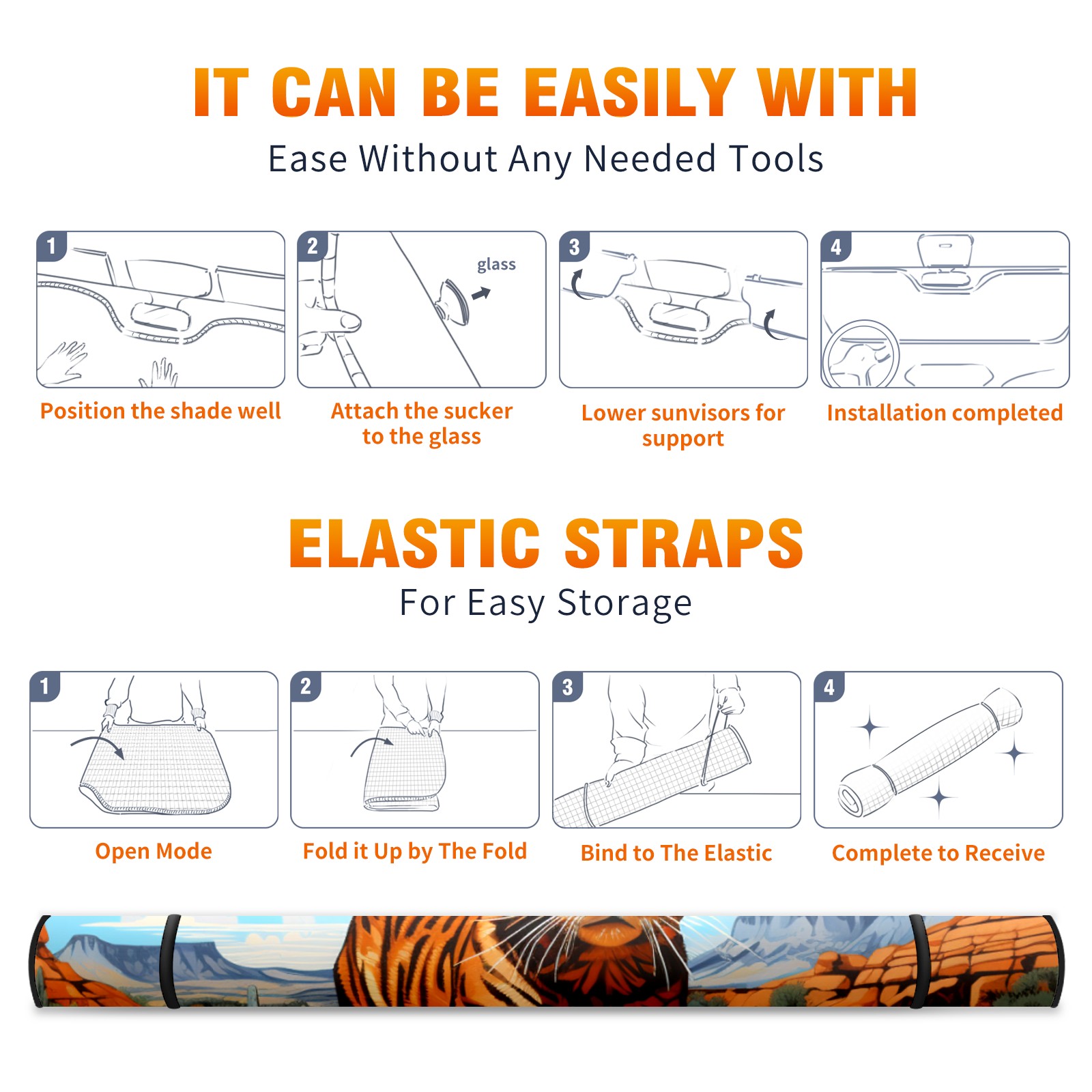 IT CAN BE EASILY WITH

Ease Without Any Needed Tools

1

Position the shade well

2

glass

Attach the sucker to the glass

3

Lower sunvisors for support

4

Installation completed

ELASTIC STRAPS

For Easy Storage

1

Open Mode

2

Fold it Up by The Fold

3

Bind to The Elastic

4

Complete to Receive