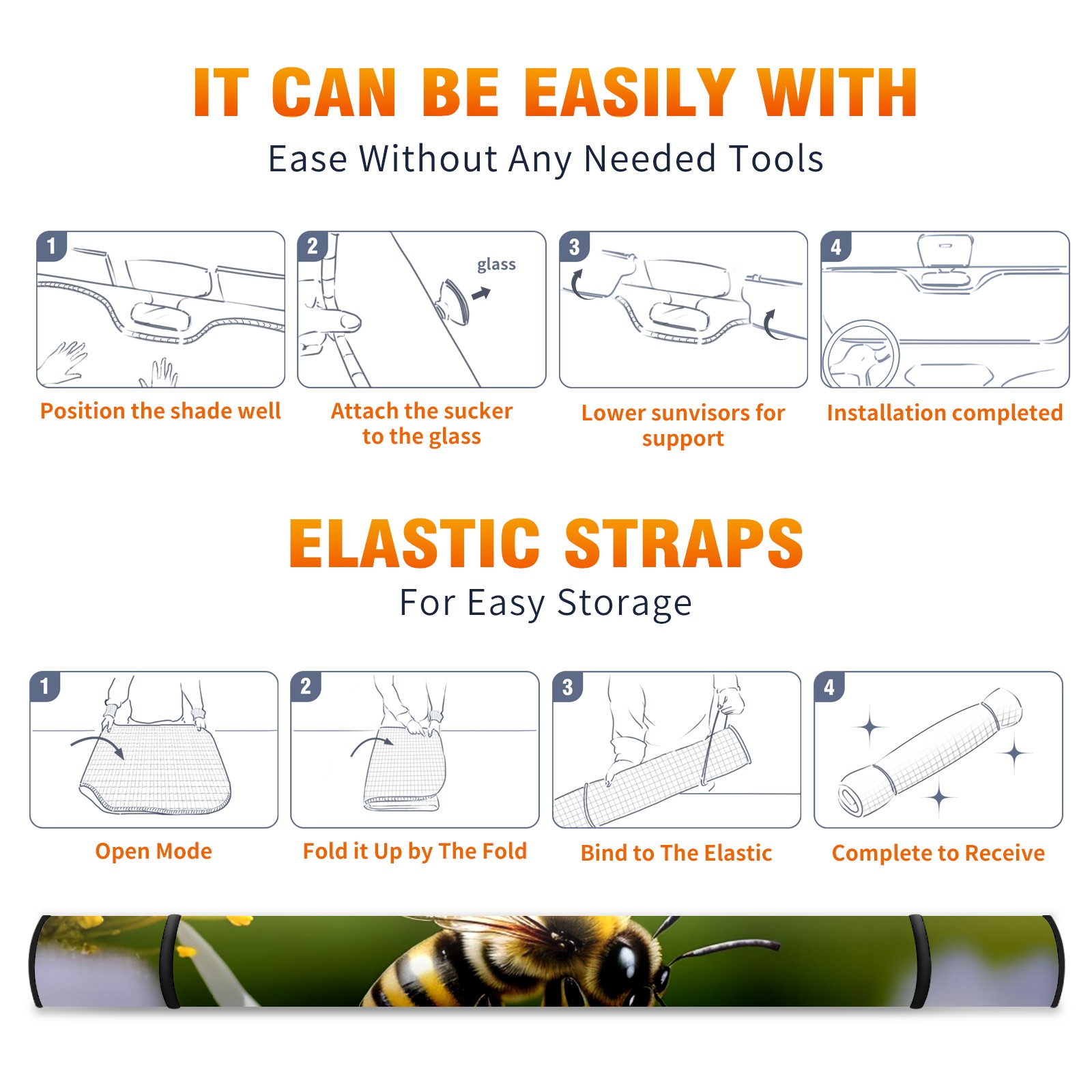 IT CAN BE EASILY WITH

Ease Without Any Needed Tools

1

Position the shade well

2

glass

Attach the sucker to the glass

3

Lower sunvisors for support

4

Installation completed

ELASTIC STRAPS

For Easy Storage

1

Open Mode

2

Fold it Up by The Fold

3

Bind to The Elastic

4

Complete to Receive