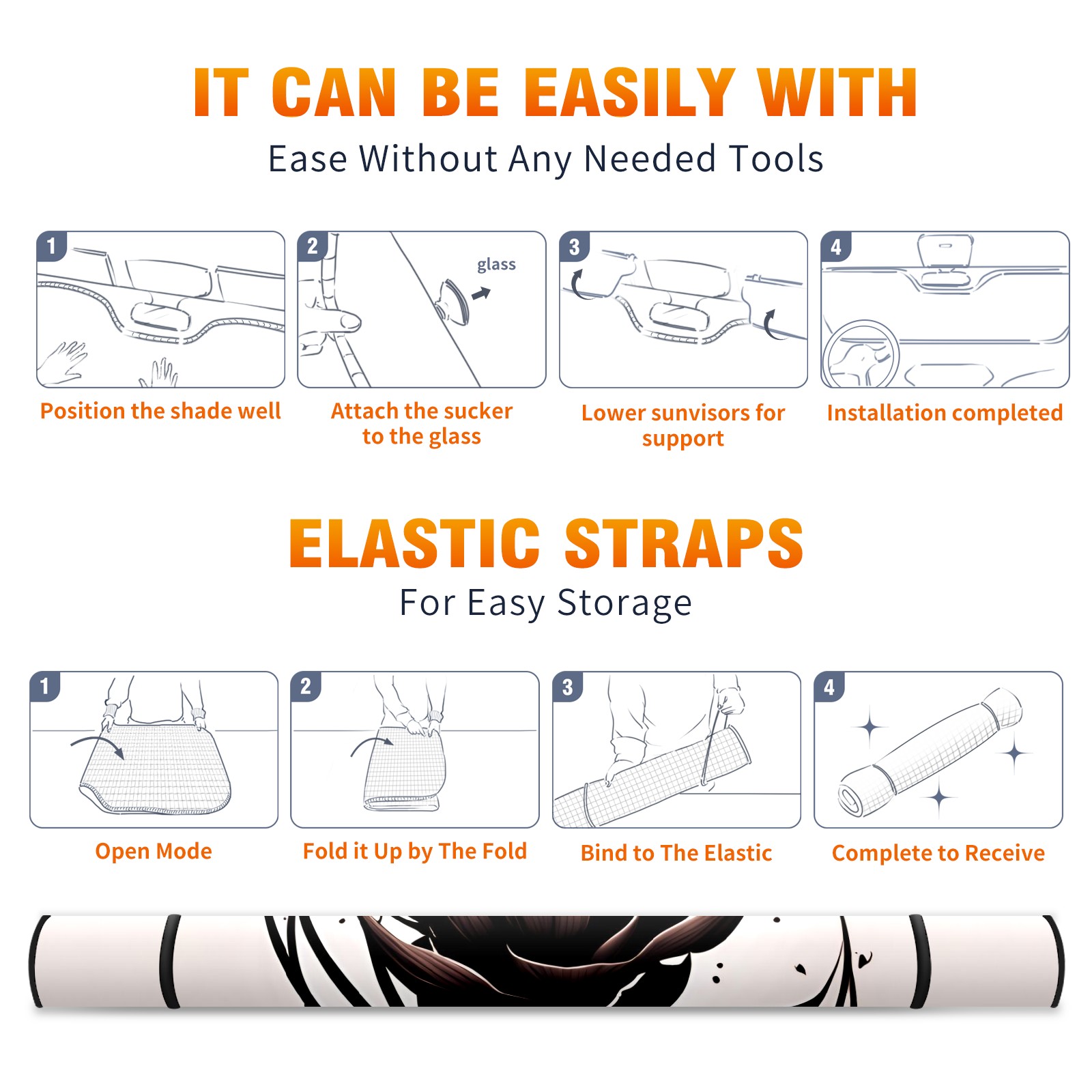 IT CAN BE EASILY WITH

Ease Without Any Needed Tools

1

Position the shade well

2

glass

Attach the sucker to the glass

3

Lower sunvisors for support

4

Installation completed

ELASTIC STRAPS

For Easy Storage

1

Open Mode

2

Fold it Up by The Fold

3

Bind to The Elastic

4

Complete to Receive