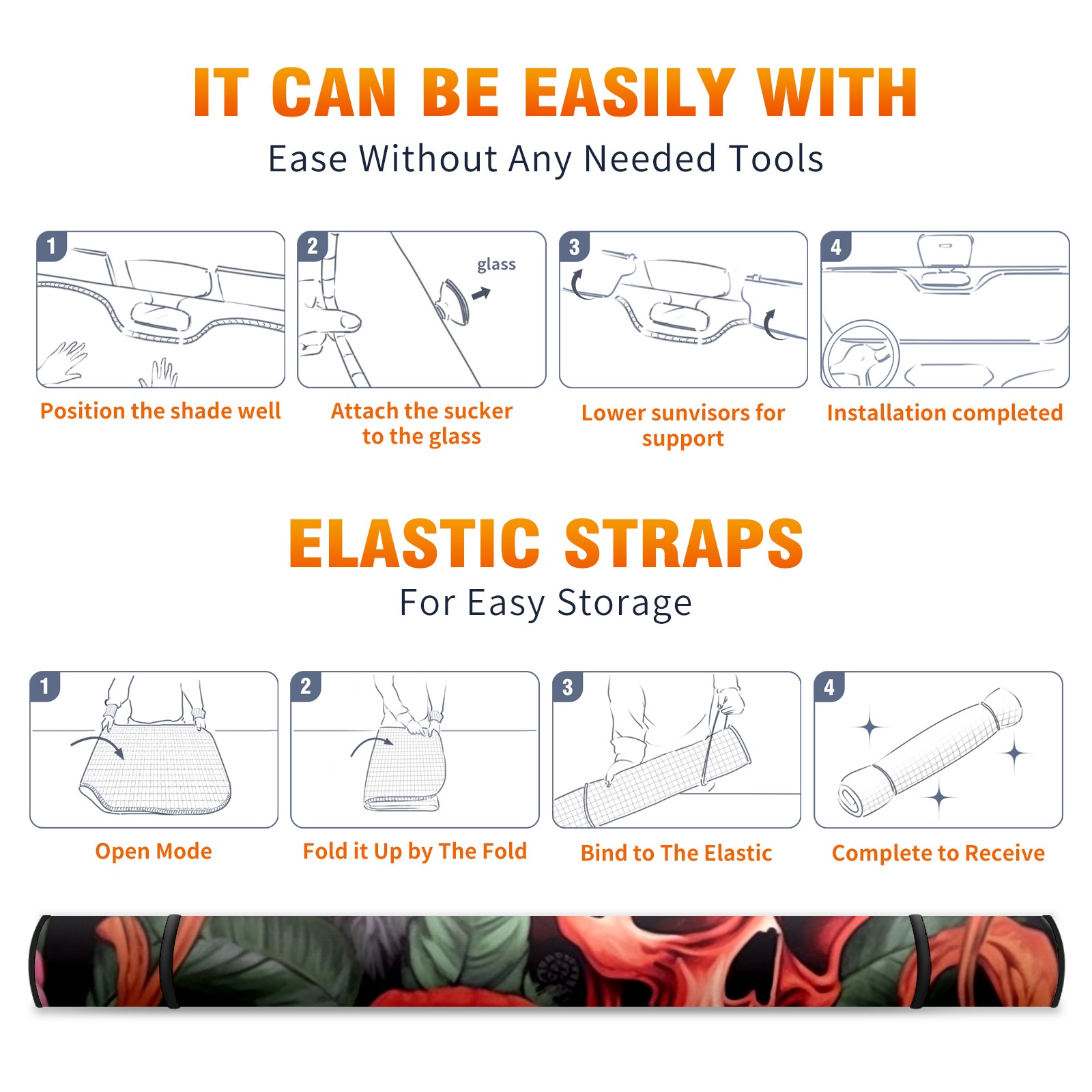 IT CAN BE EASILY WITH

Ease Without Any Needed Tools

1

Position the shade well

2

glass

Attach the sucker to the glass

3

Lower sunvisors for support

4

Installation completed

ELASTIC STRAPS

For Easy Storage

1

Open Mode

2

Fold it Up by The Fold

3

Bind to The Elastic

4

Complete to Receive