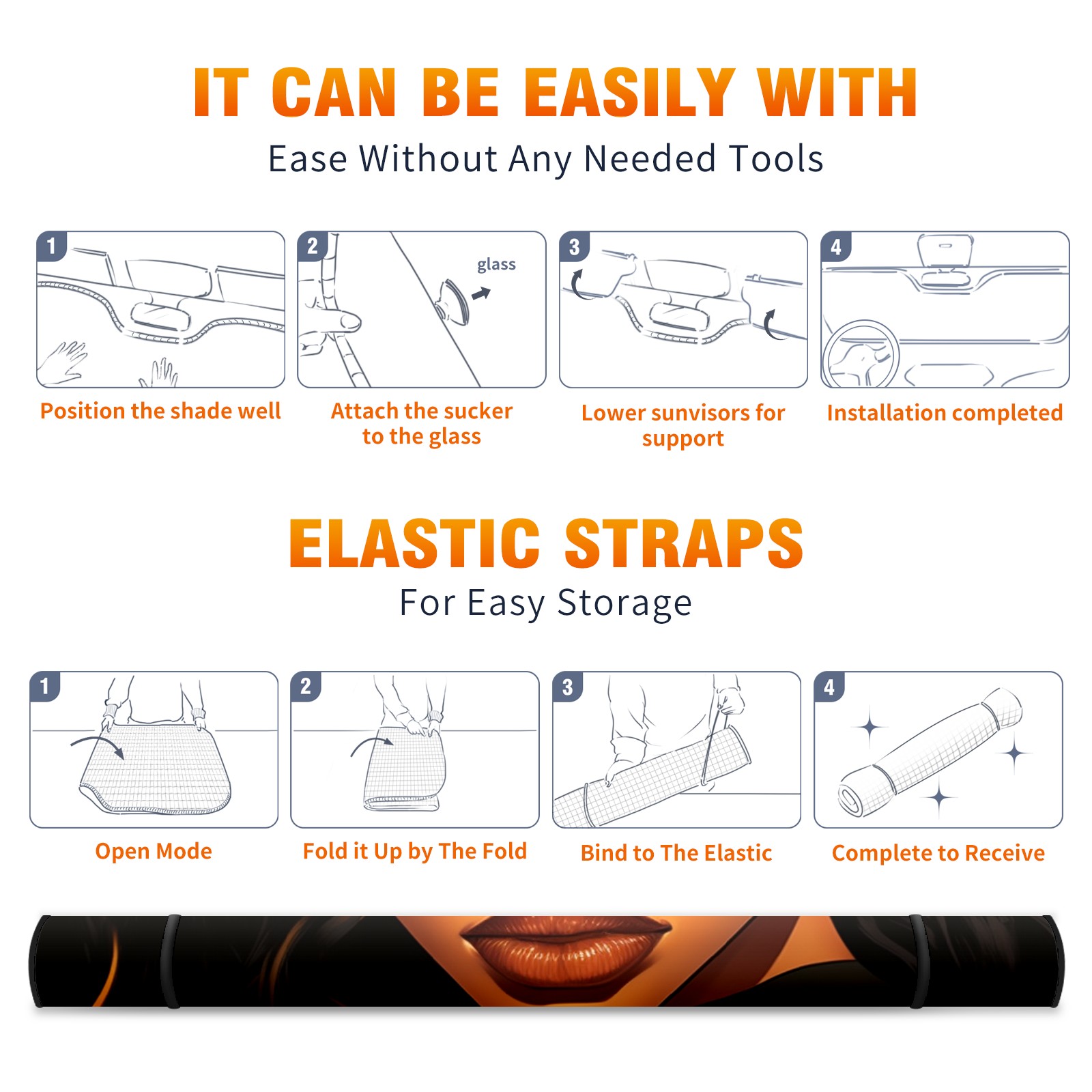 IT CAN BE EASILY WITH

Ease Without Any Needed Tools

1

Position the shade well

2

glass

Attach the sucker to the glass

3

Lower sunvisors for support

4

Installation completed

ELASTIC STRAPS

For Easy Storage

1

Open Mode

2

Fold it Up by The Fold

3

Bind to The Elastic

4

Complete to Receive