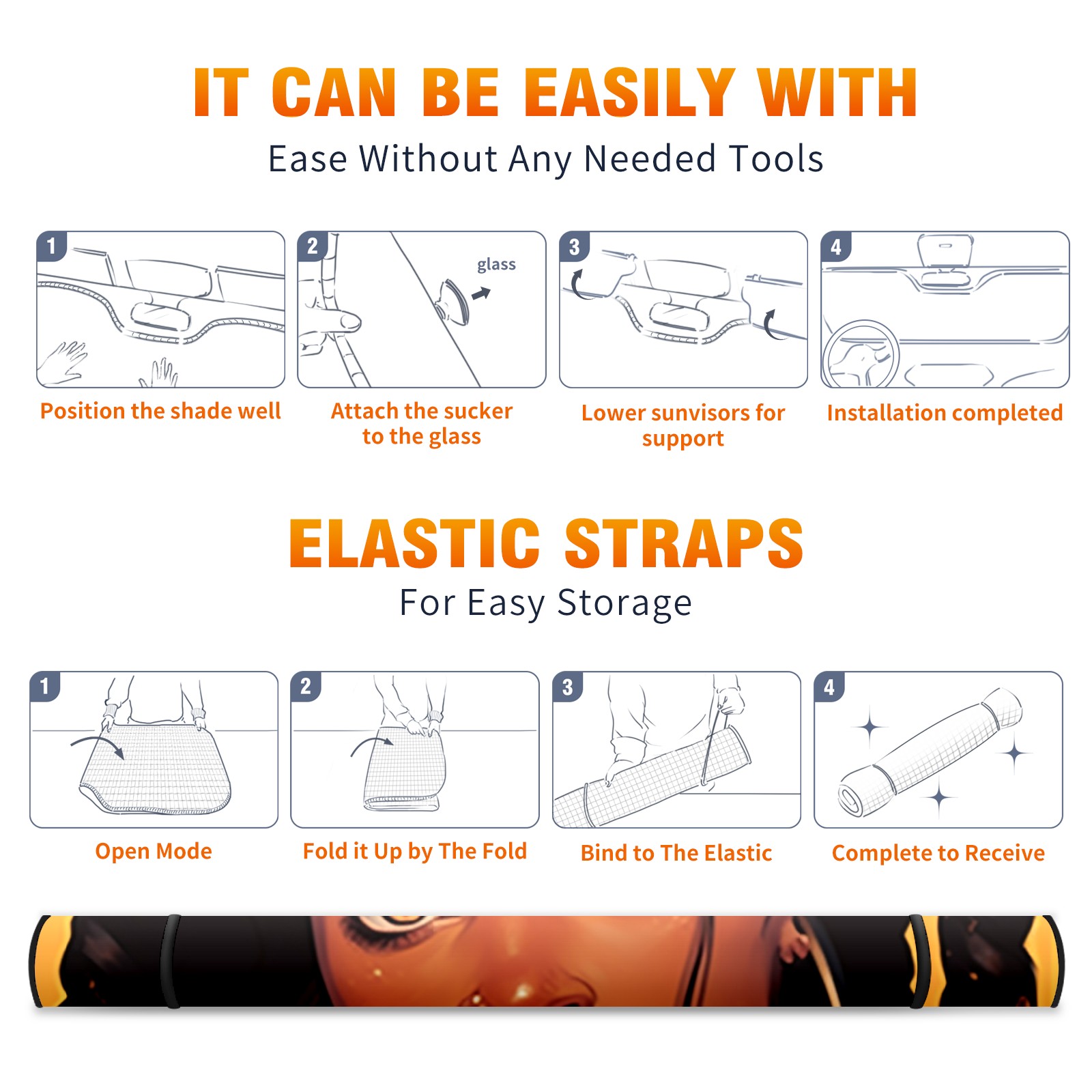 IT CAN BE EASILY WITH
Ease Without Any Needed Tools

1
Position the shade well

2
glass
Attach the sucker to the glass

3
Lower sunvisors for support

4
Installation completed

ELASTIC STRAPS
For Easy Storage

1
Open Mode

2
Fold it Up by The Fold

3
Bind to The Elastic

4
Complete to Receive