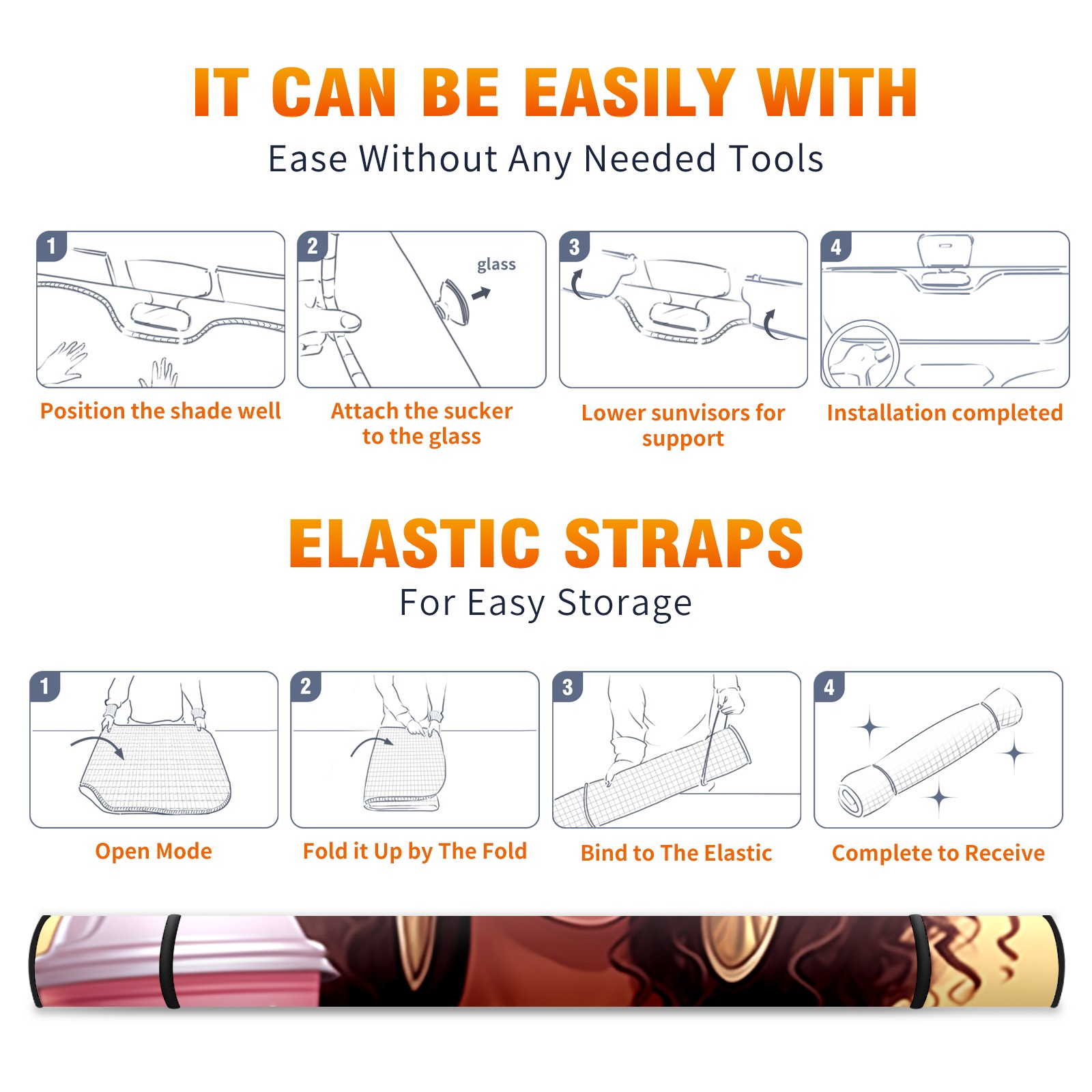 IT CAN BE EASILY WITH

Ease Without Any Needed Tools

1

Position the shade well

2

glass

Attach the sucker to the glass

3

Lower sunvisors for support

4

Installation completed

ELASTIC STRAPS

For Easy Storage

1

Open Mode

2

Fold it Up by The Fold

3

Bind to The Elastic

4

Complete to Receive