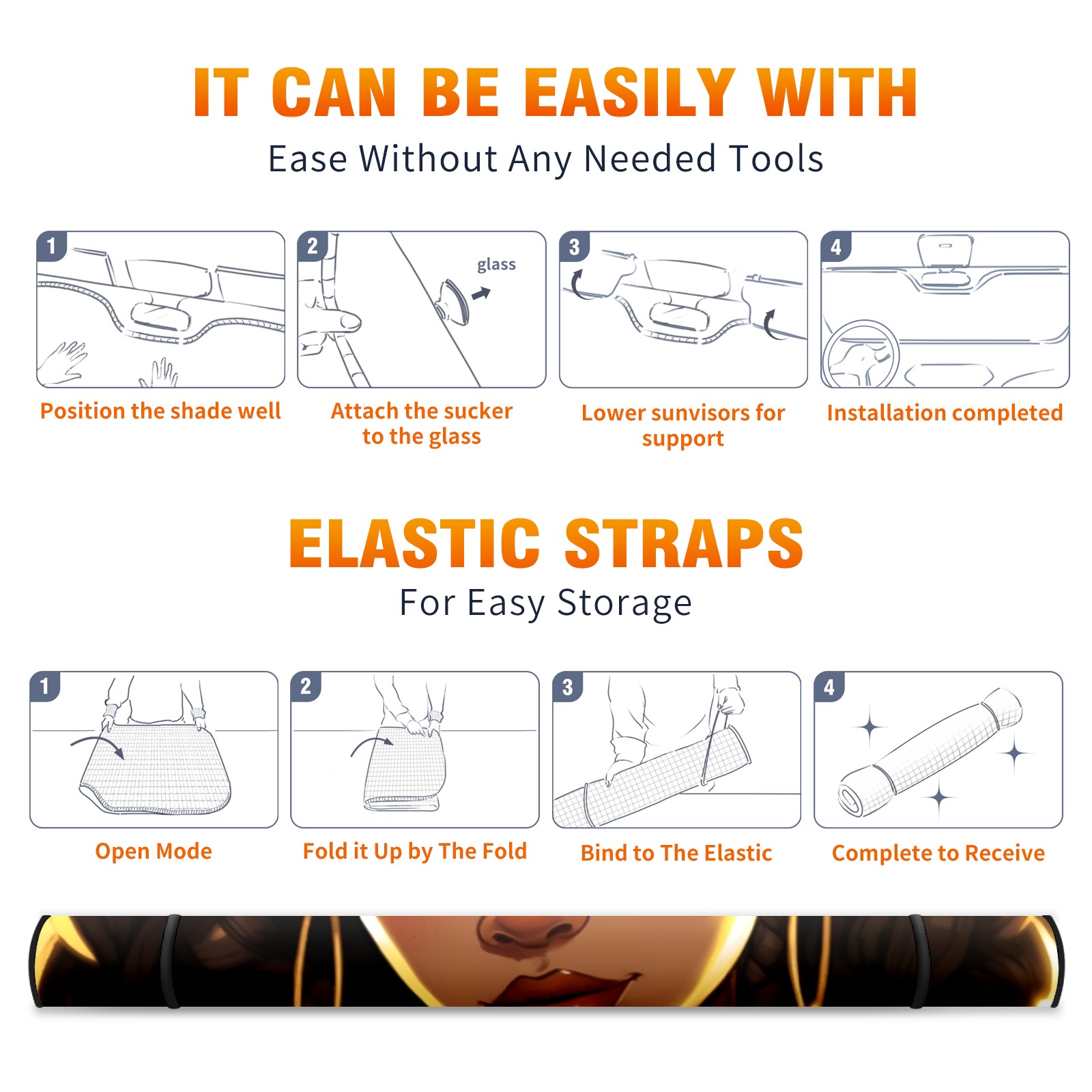 IT CAN BE EASILY WITH
Ease Without Any Needed Tools

1
Position the shade well

2
glass
Attach the sucker to the glass

3
Lower sunvisors for support

4
Installation completed

ELASTIC STRAPS
For Easy Storage

1
Open Mode

2
Fold it Up by The Fold

3
Bind to The Elastic

4
Complete to Receive