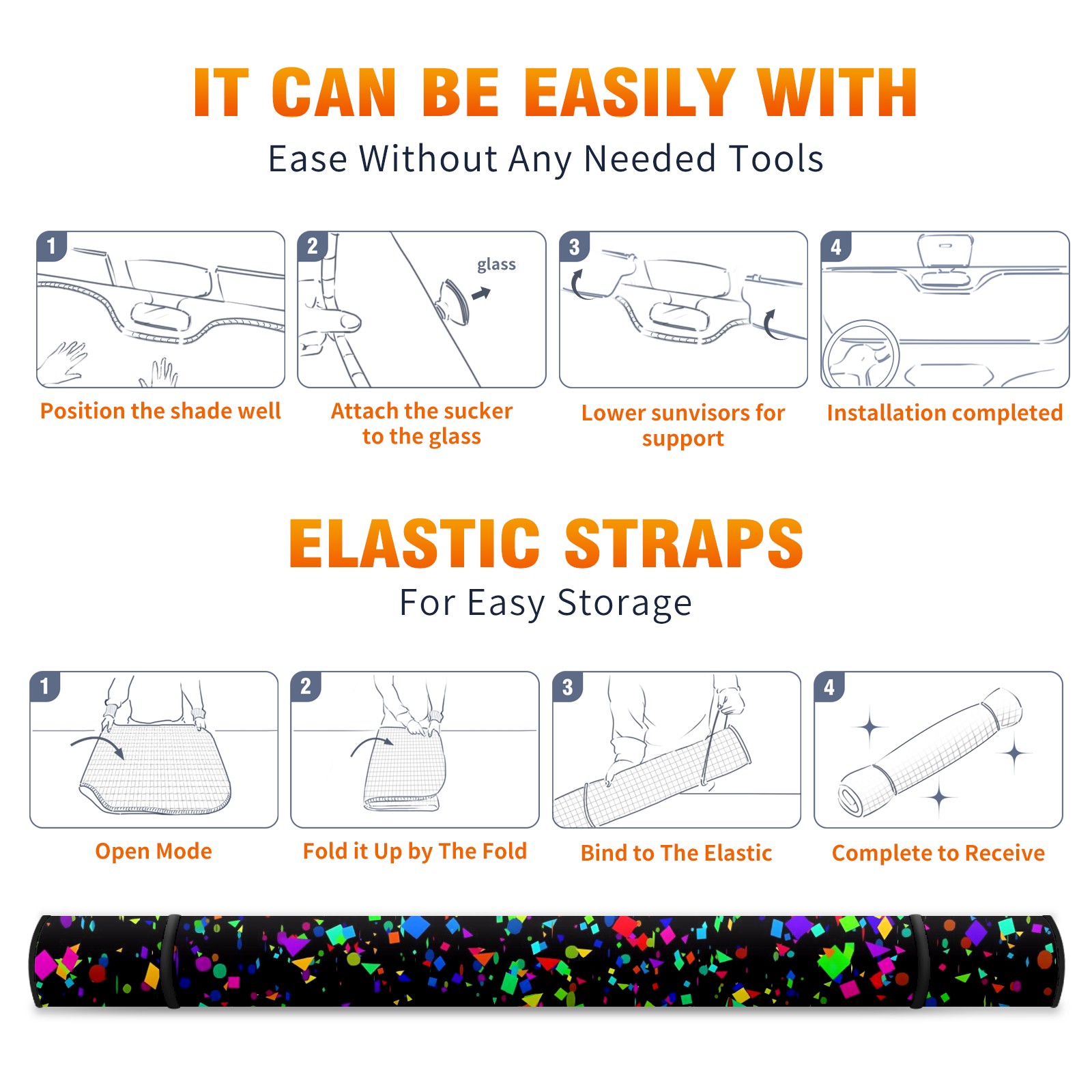 IT CAN BE EASILY WITH

Ease Without Any Needed Tools

1

Position the shade well

2

glass

Attach the sucker to the glass

3

Lower sunvisors for support

4

Installation completed

ELASTIC STRAPS

For Easy Storage

1

Open Mode

2

Fold it Up by The Fold

3

Bind to The Elastic

4

Complete to Receive