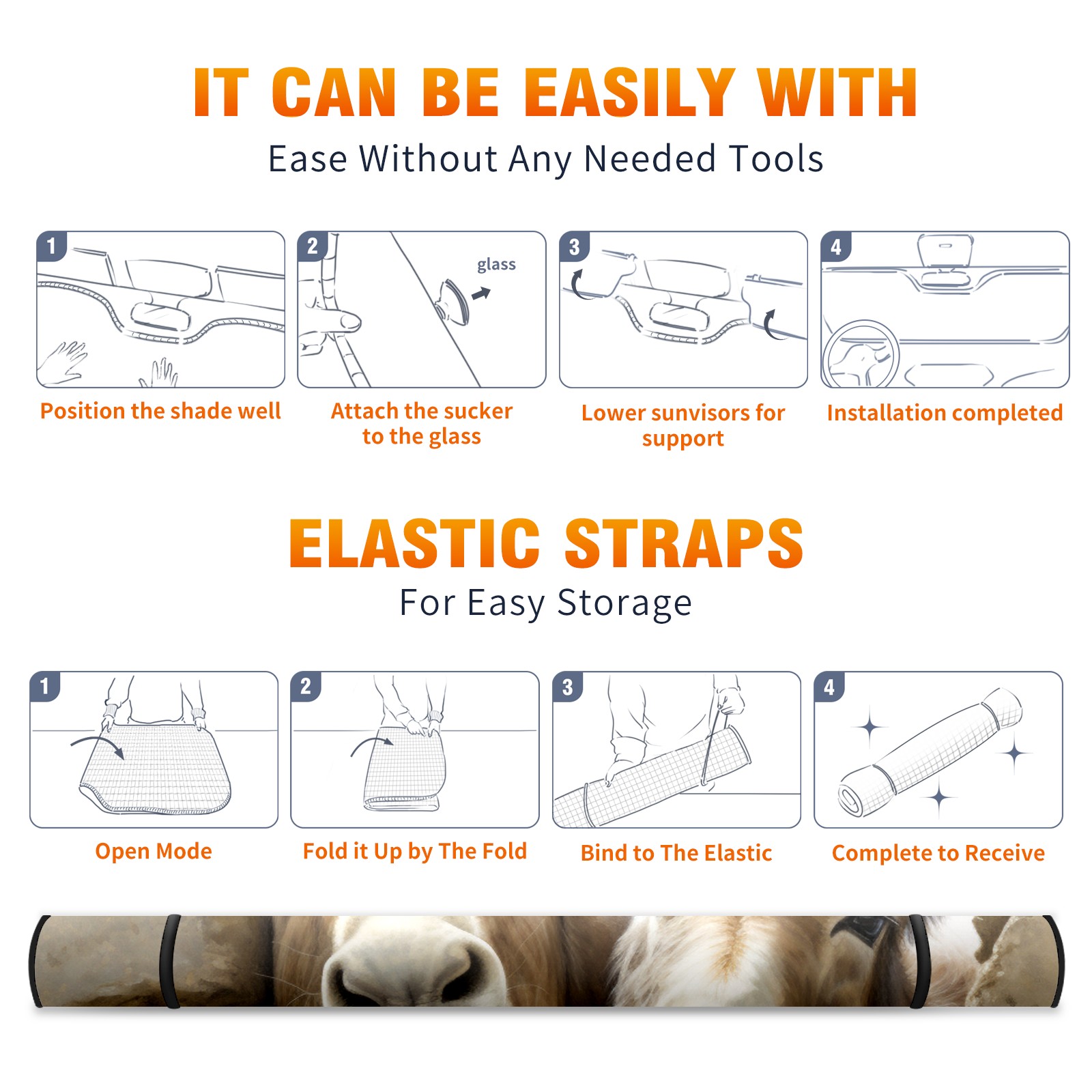 IT CAN BE EASILY WITH
Ease Without Any Needed Tools

1
Position the shade well

2
glass
Attach the sucker to the glass

3
Lower sunvisors for support

4
Installation completed

ELASTIC STRAPS
For Easy Storage

1
Open Mode

2
Fold it Up by The Fold

3
Bind to The Elastic

4
Complete to Receive