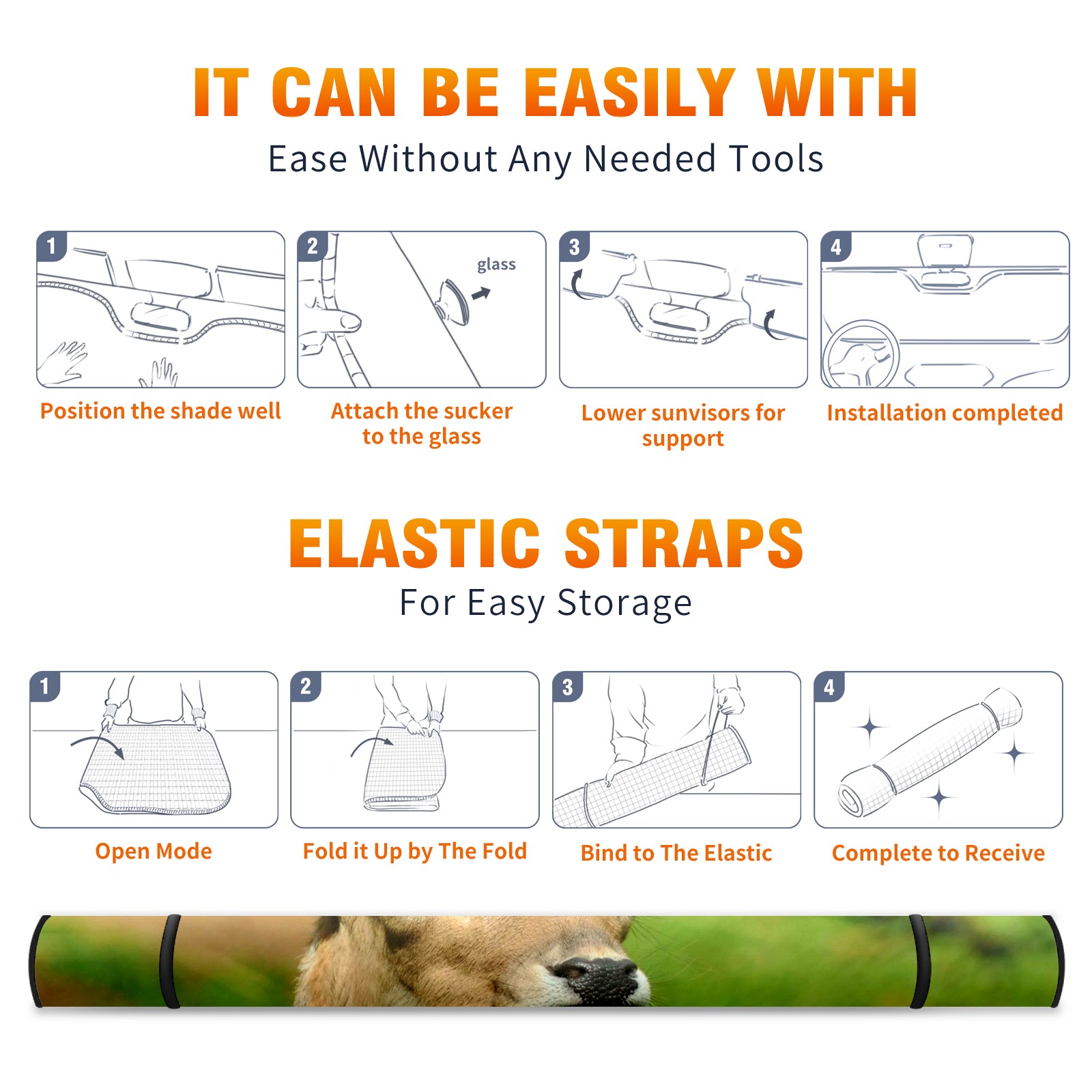 IT CAN BE EASILY WITH
Ease Without Any Needed Tools

1
Position the shade well

2
glass
Attach the sucker to the glass

3
Lower sunvisors for support

4
Installation completed

ELASTIC STRAPS
For Easy Storage

1
Open Mode

2
Fold it Up by The Fold

3
Bind to The Elastic

4
Complete to Receive