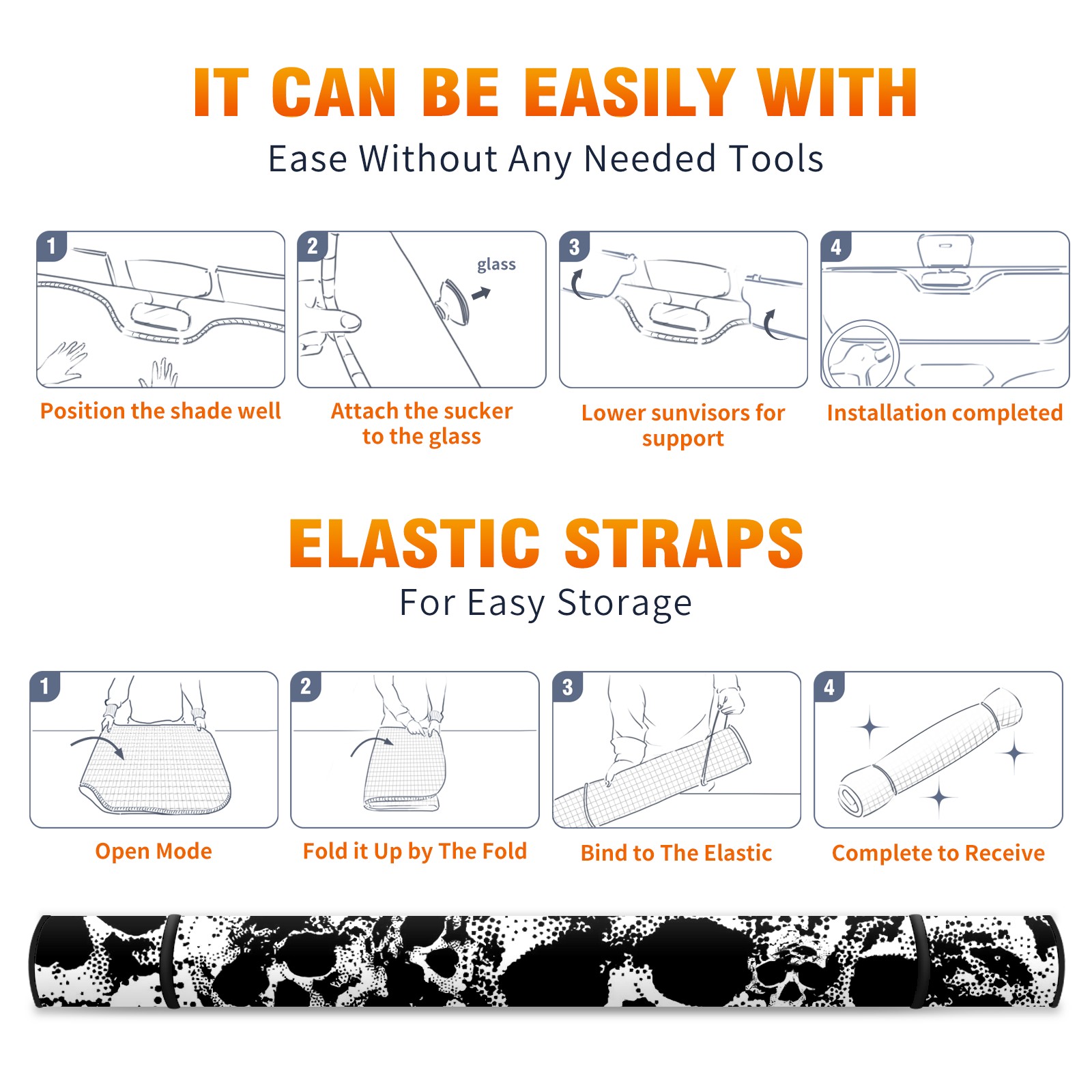 IT CAN BE EASILY WITH
Ease Without Any Needed Tools

1
Position the shade well

2
glass
Attach the sucker to the glass

3
Lower sunvisors for support

4
Installation completed

ELASTIC STRAPS
For Easy Storage

1
Open Mode

2
Fold it Up by The Fold

3
Bind to The Elastic

4
Complete to Receive