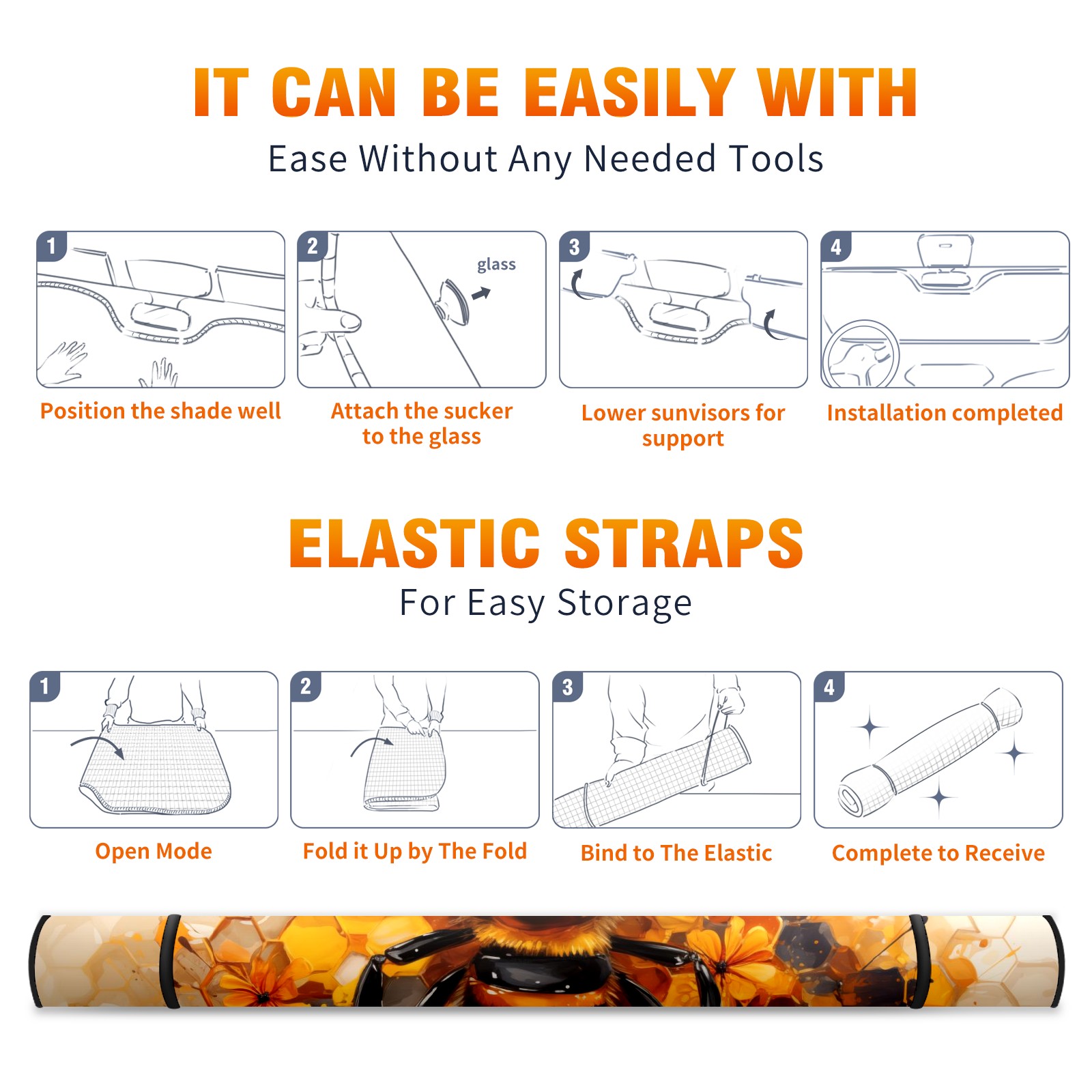 IT CAN BE EASILY WITH

Ease Without Any Needed Tools

1

Position the shade well

2

glass

Attach the sucker to the glass

3

Lower sunvisors for support

4

Installation completed

ELASTIC STRAPS

For Easy Storage

1

Open Mode

2

Fold it Up by The Fold

3

Bind to The Elastic

4

Complete to Receive