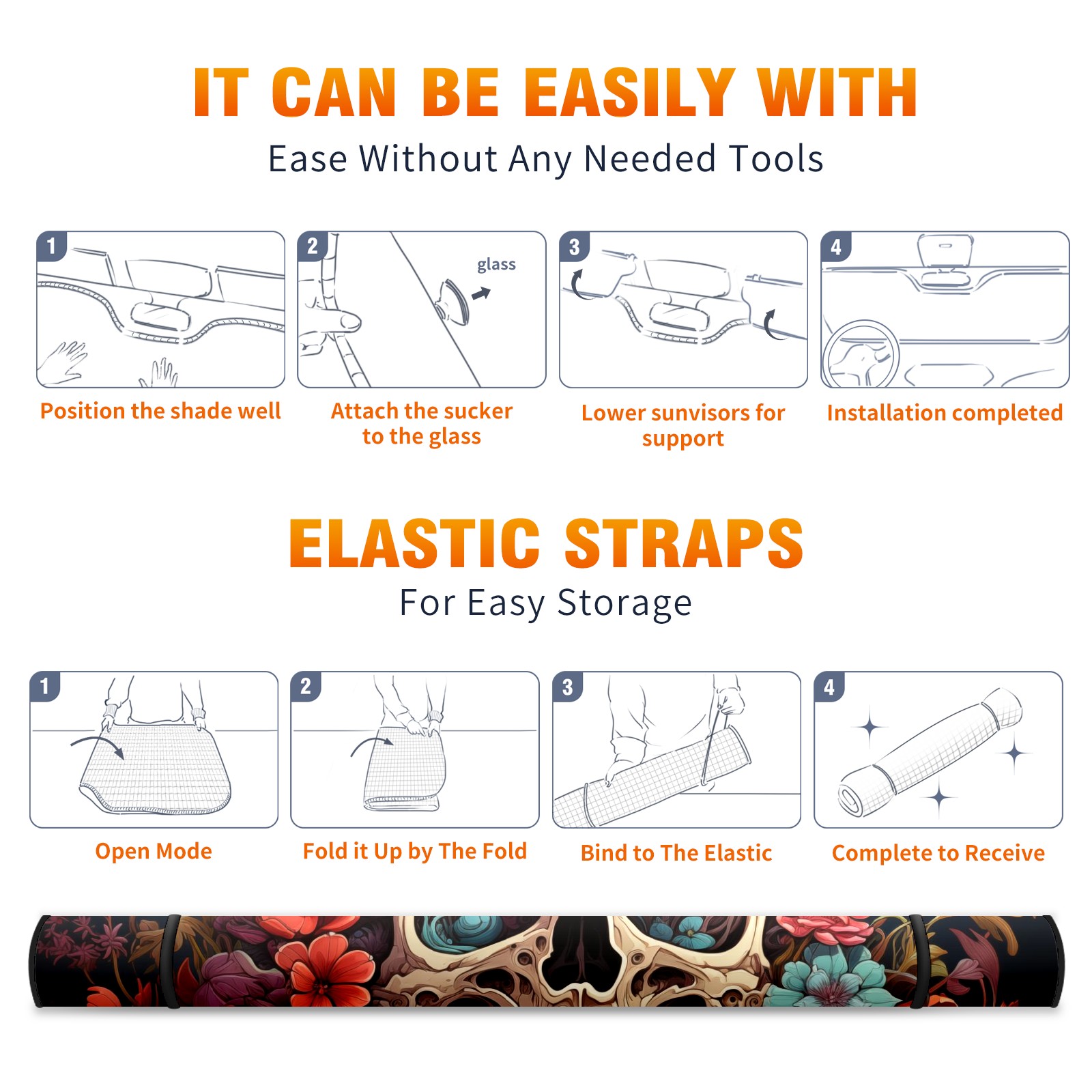 IT CAN BE EASILY WITH

Ease Without Any Needed Tools

1

Position the shade well

2

glass

Attach the sucker to the glass

3

Lower sunvisors for support

4

Installation completed

ELASTIC STRAPS

For Easy Storage

1

Open Mode

2

Fold it Up by The Fold

3

Bind to The Elastic

4

Complete to Receive