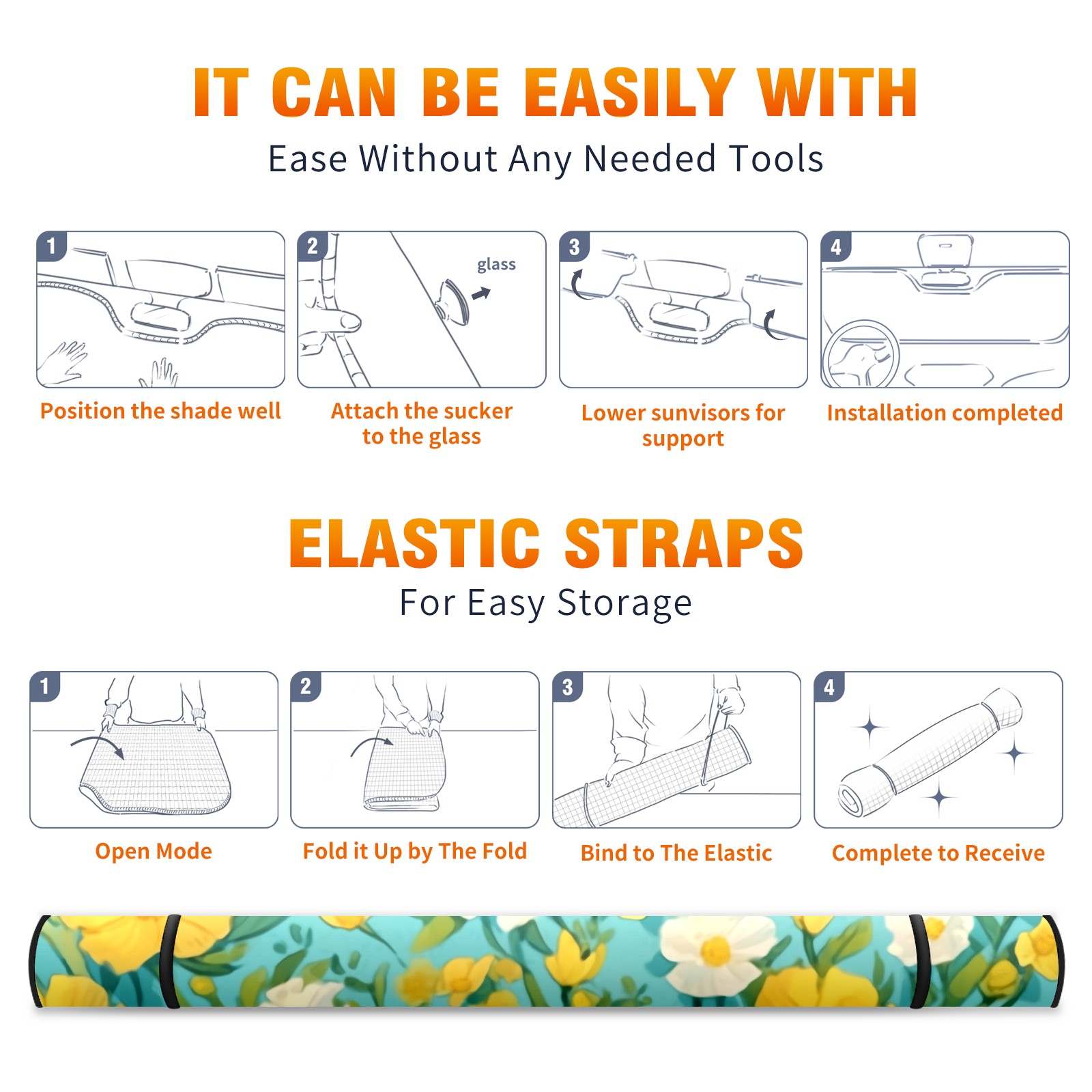 IT CAN BE EASILY WITH
Ease Without Any Needed Tools

1
Position the shade well

2
glass
Attach the sucker to the glass

3
Lower sunvisors for support

4
Installation completed

ELASTIC STRAPS
For Easy Storage

1
Open Mode

2
Fold it Up by The Fold

3
Bind to The Elastic

4
Complete to Receive