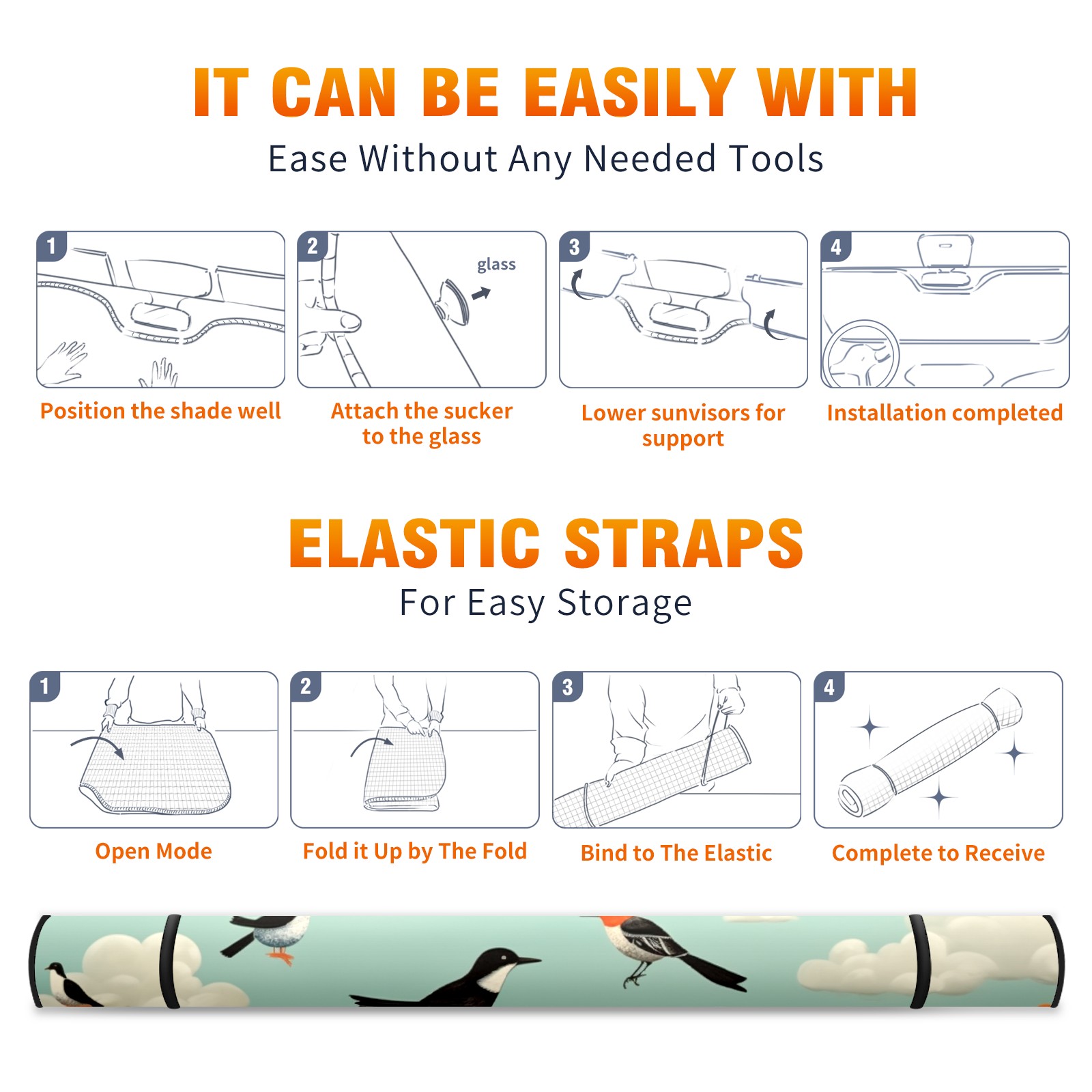 IT CAN BE EASILY WITH
Ease Without Any Needed Tools

1
Position the shade well

2
glass
Attach the sucker to the glass

3
Lower sunvisors for support

4
Installation completed

ELASTIC STRAPS
For Easy Storage

1
Open Mode

2
Fold it Up by The Fold

3
Bind to The Elastic

4
Complete to Receive