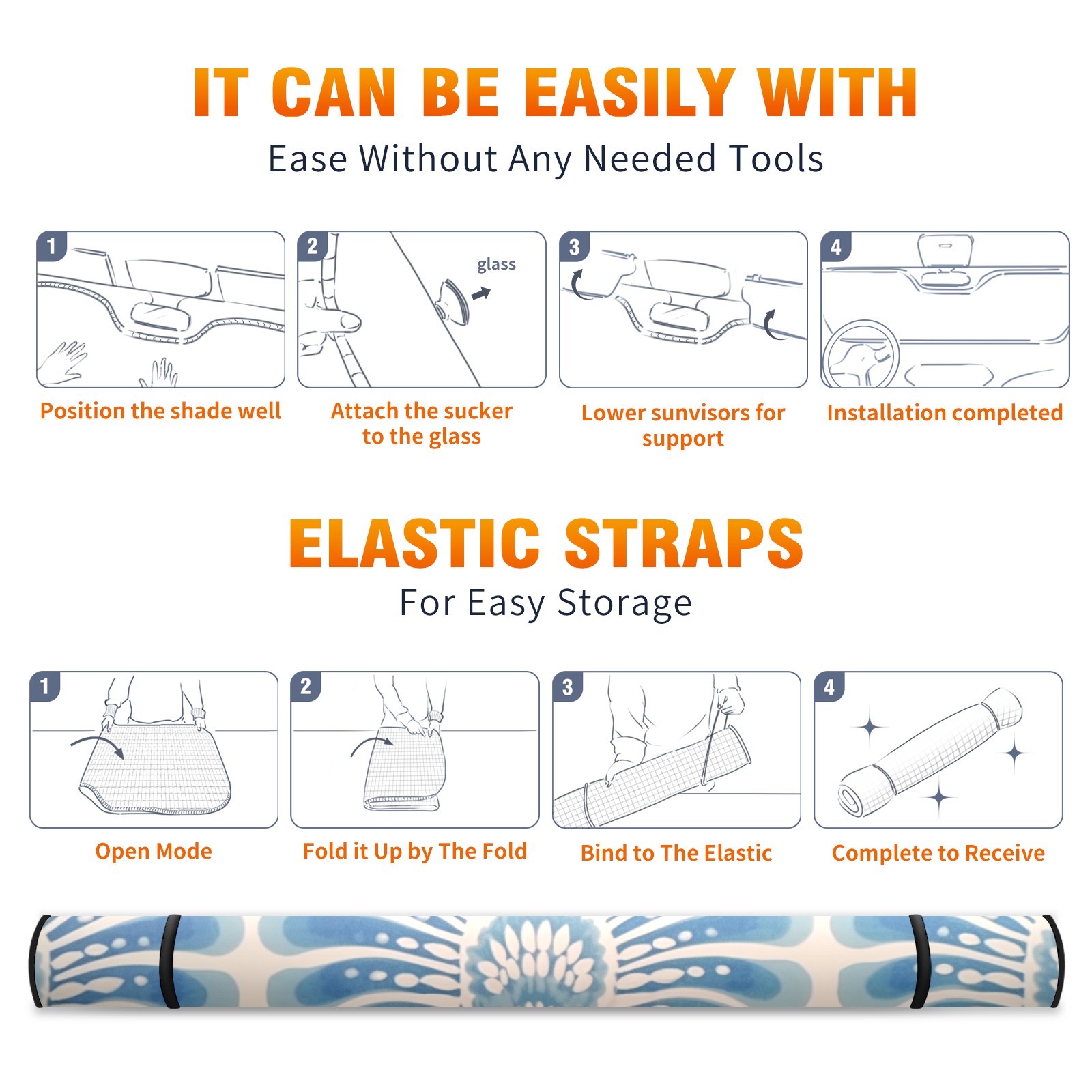 IT CAN BE EASILY WITH
Ease Without Any Needed Tools

1
Position the shade well

2
glass
Attach the sucker to the glass

3
Lower sunvisors for support

4
Installation completed

ELASTIC STRAPS
For Easy Storage

1
Open Mode

2
Fold it Up by The Fold

3
Bind to The Elastic

4
Complete to Receive