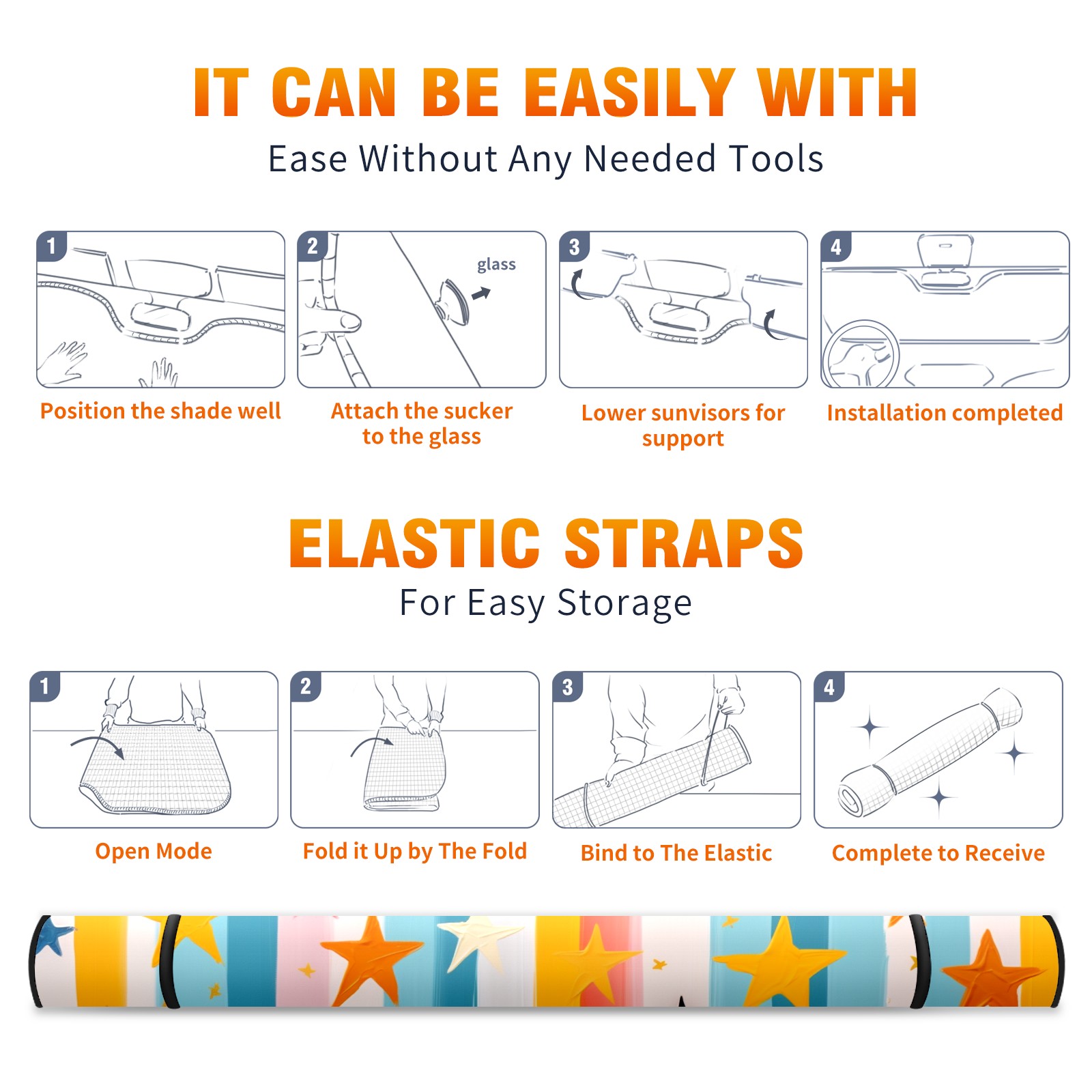 IT CAN BE EASILY WITH

Ease Without Any Needed Tools

1

Position the shade well

2

glass

Attach the sucker to the glass

3

Lower sunvisors for support

4

Installation completed

ELASTIC STRAPS

For Easy Storage

1

Open Mode

2

Fold it Up by The Fold

3

Bind to The Elastic

4

Complete to Receive