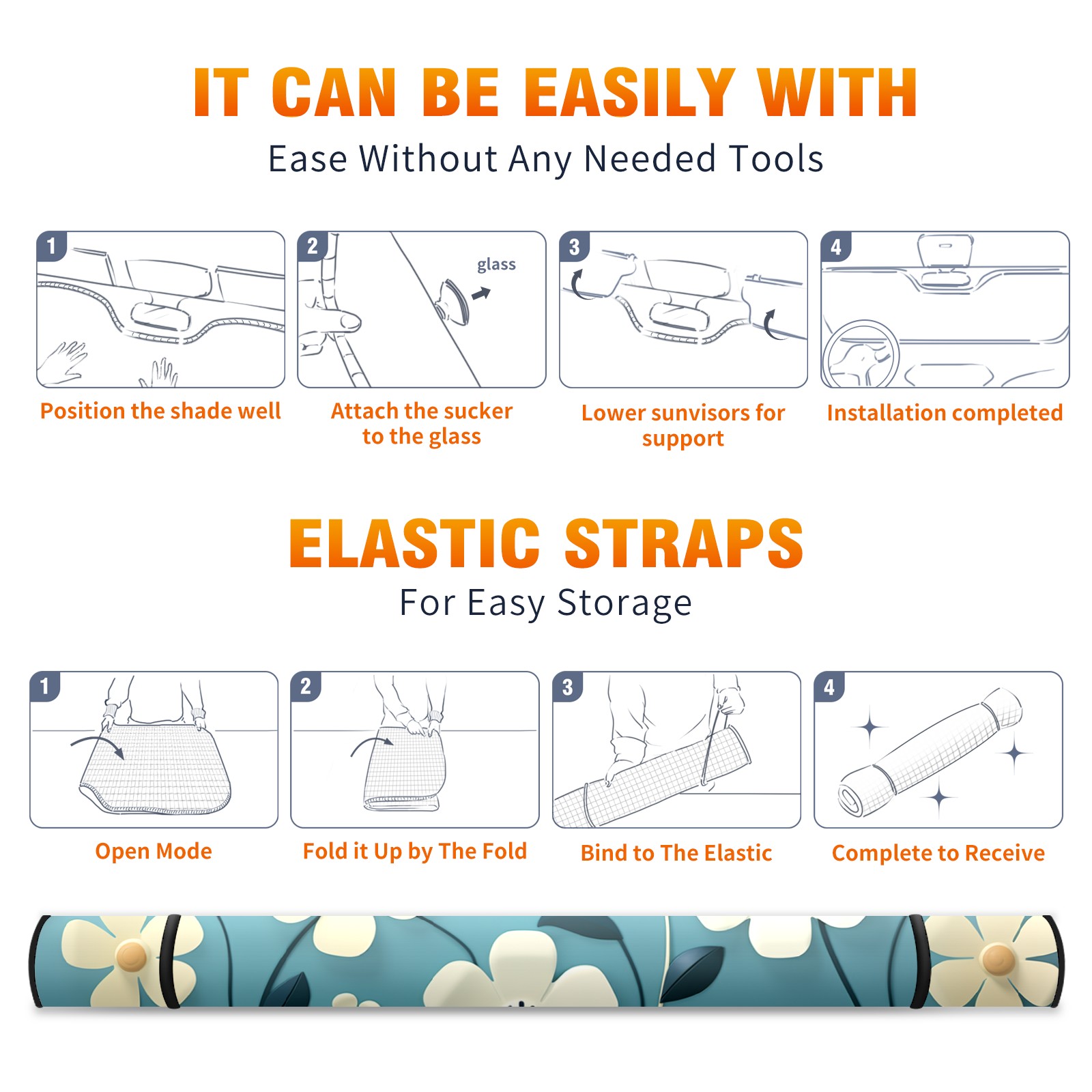 IT CAN BE EASILY WITH
Ease Without Any Needed Tools

1
Position the shade well

2
glass
Attach the sucker to the glass

3
Lower sunvisors for support

4
Installation completed

ELASTIC STRAPS
For Easy Storage

1
Open Mode

2
Fold it Up by The Fold

3
Bind to The Elastic

4
Complete to Receive