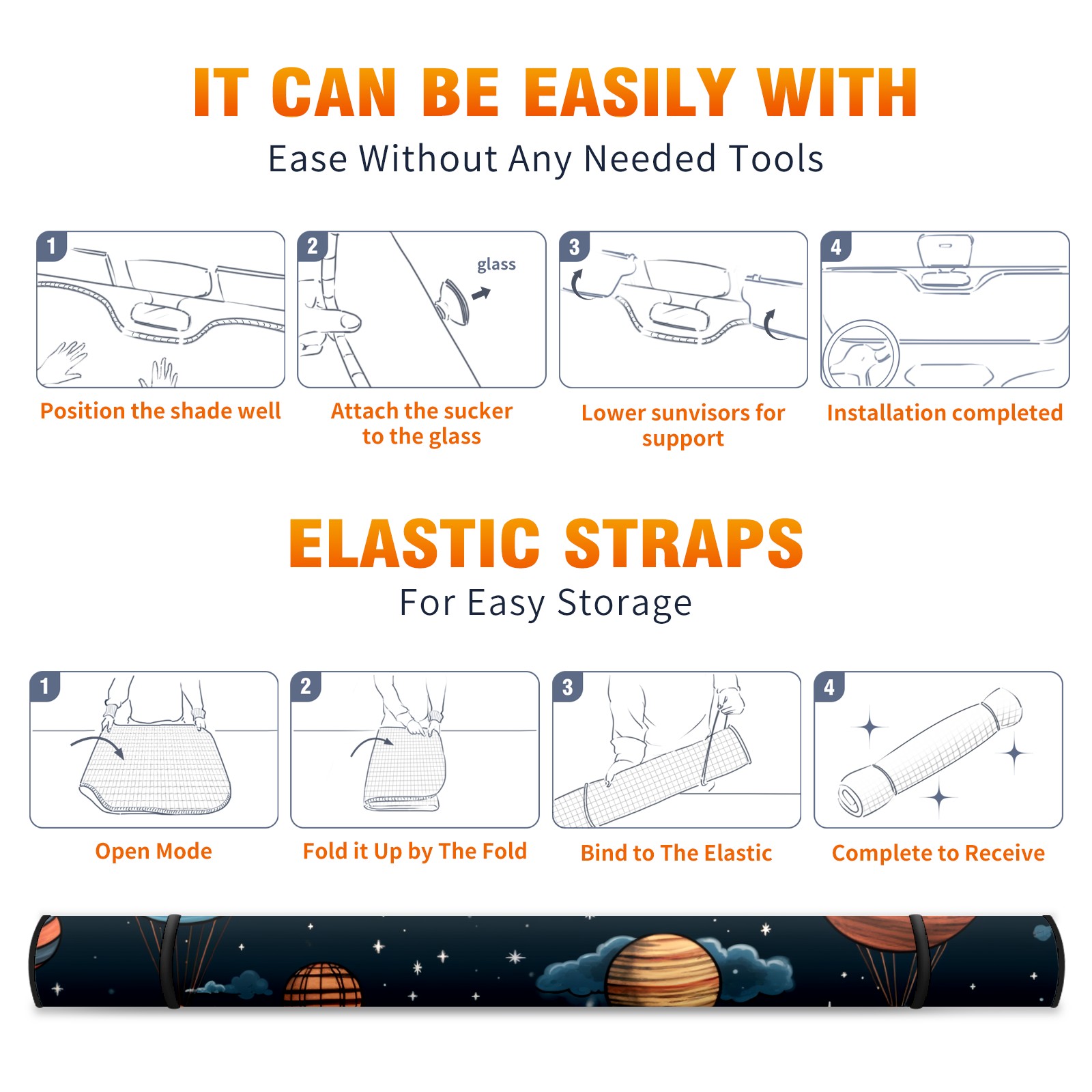 IT CAN BE EASILY WITH
Ease Without Any Needed Tools

1
Position the shade well

2
glass
Attach the sucker to the glass

3
Lower sunvisors for support

4
Installation completed

ELASTIC STRAPS
For Easy Storage

1
Open Mode

2
Fold it Up by The Fold

3
Bind to The Elastic

4
Complete to Receive