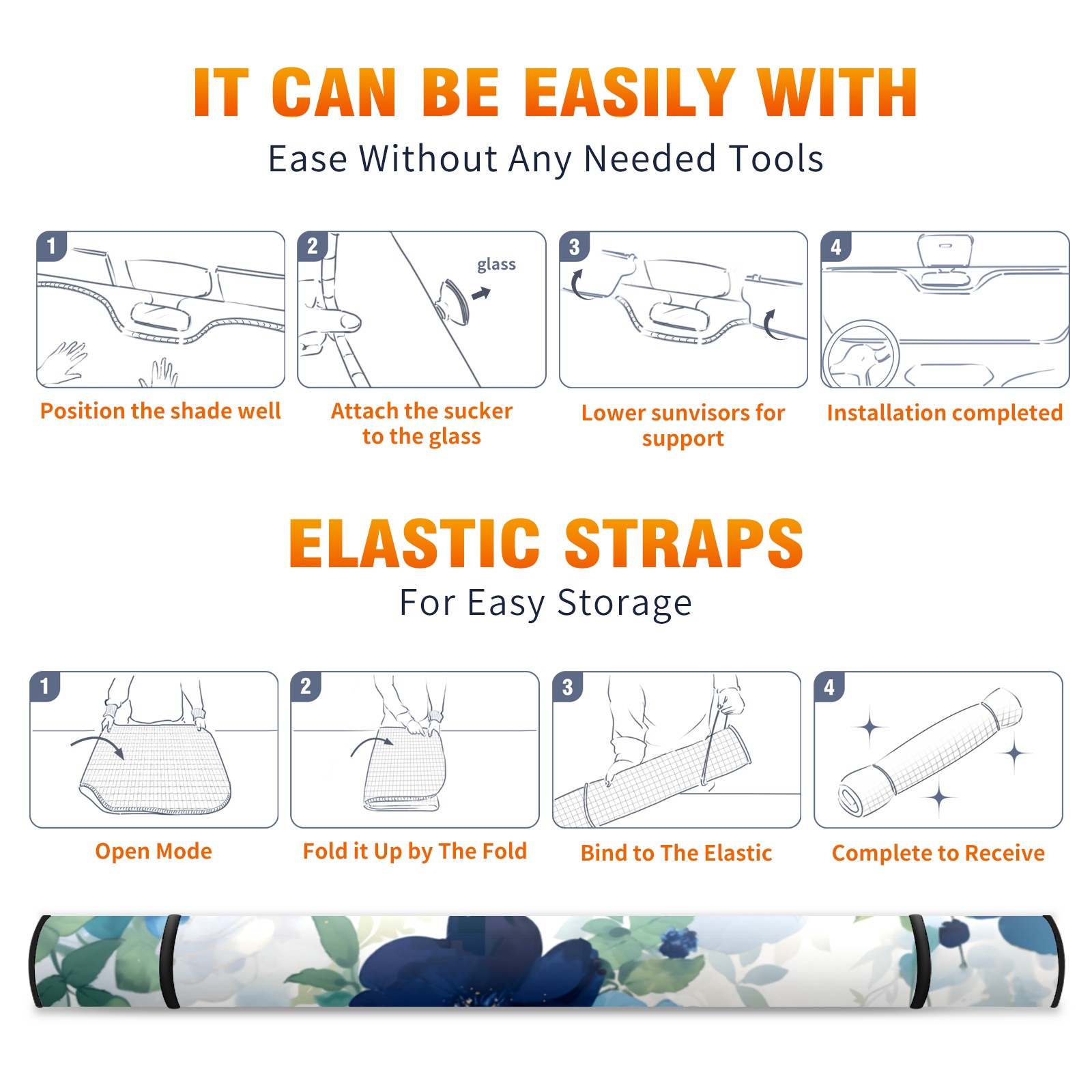 IT CAN BE EASILY WITH
Ease Without Any Needed Tools

1
Position the shade well

2
glass
Attach the sucker to the glass

3
Lower sunvisors for support

4
Installation completed

ELASTIC STRAPS
For Easy Storage

1
Open Mode

2
Fold it Up by The Fold

3
Bind to The Elastic

4
Complete to Receive