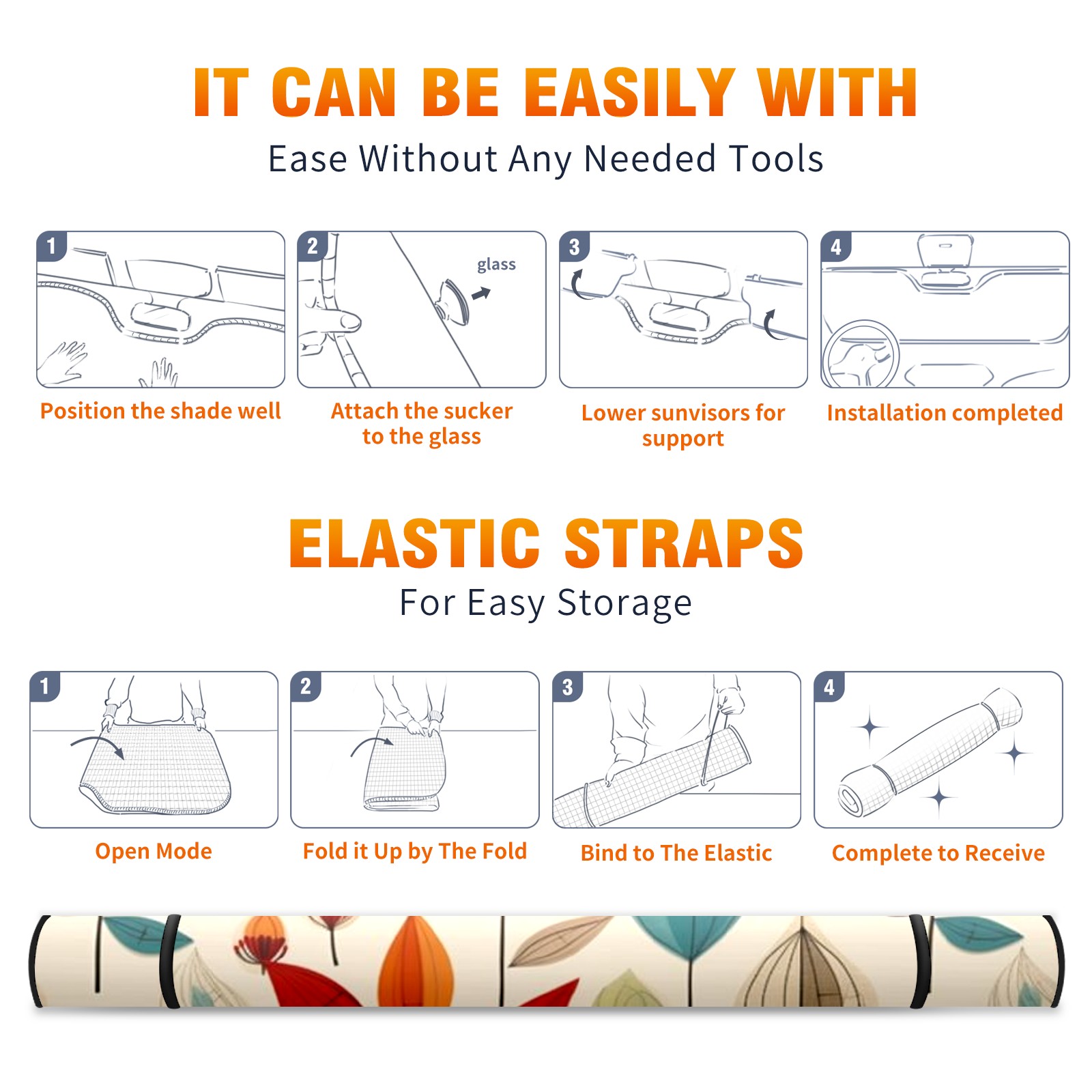 IT CAN BE EASILY WITH
Ease Without Any Needed Tools

1
Position the shade well

2
glass
Attach the sucker to the glass

3
Lower sunvisors for support

4
Installation completed

ELASTIC STRAPS
For Easy Storage

1
Open Mode

2
Fold it Up by The Fold

3
Bind to The Elastic

4
Complete to Receive