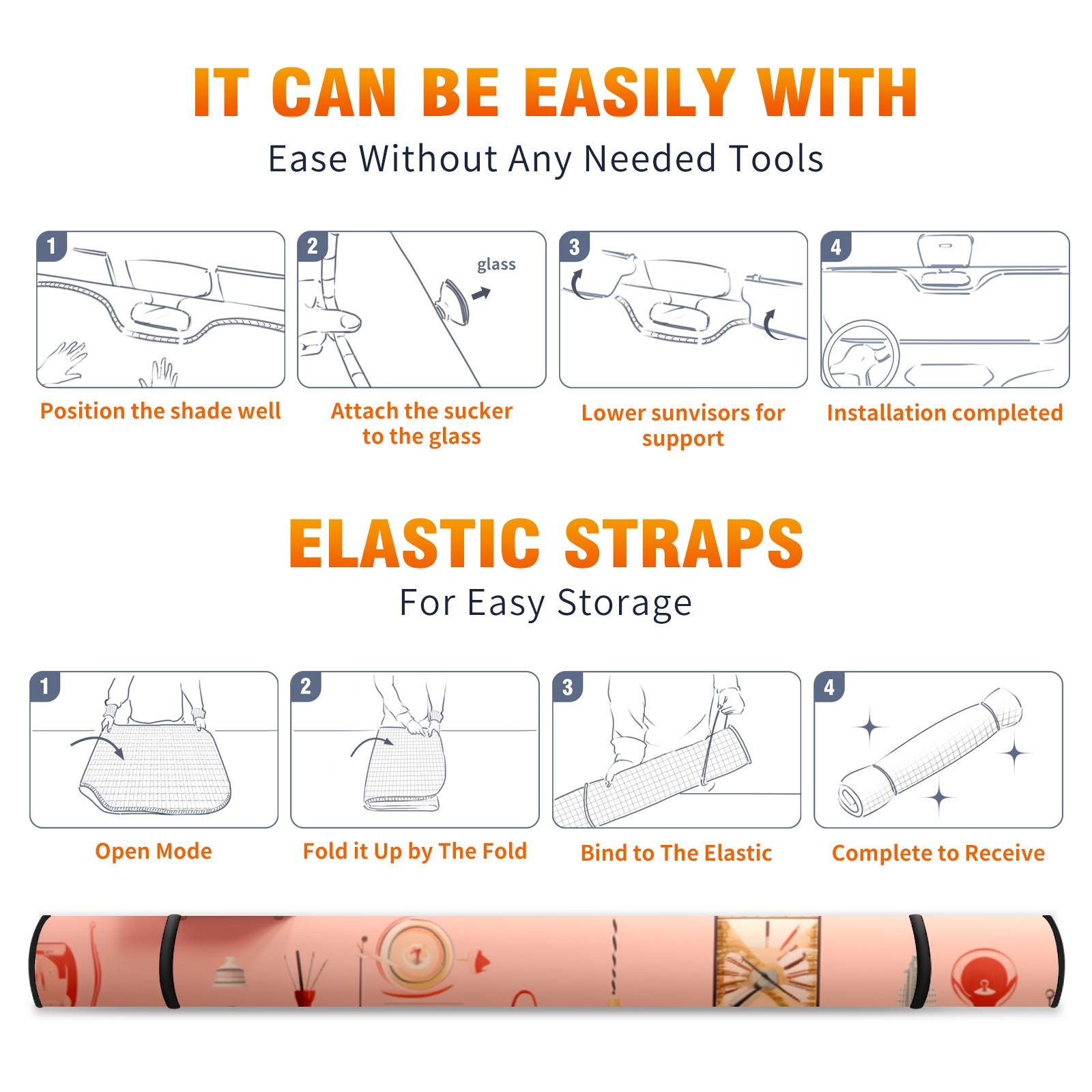 IT CAN BE EASILY WITH
Ease Without Any Needed Tools

1
Position the shade well

2
glass
Attach the sucker to the glass

3
Lower sunvisors for support

4
Installation completed

ELASTIC STRAPS
For Easy Storage

1
Open Mode

2
Fold it Up by The Fold

3
Bind to The Elastic

4
Complete to Receive