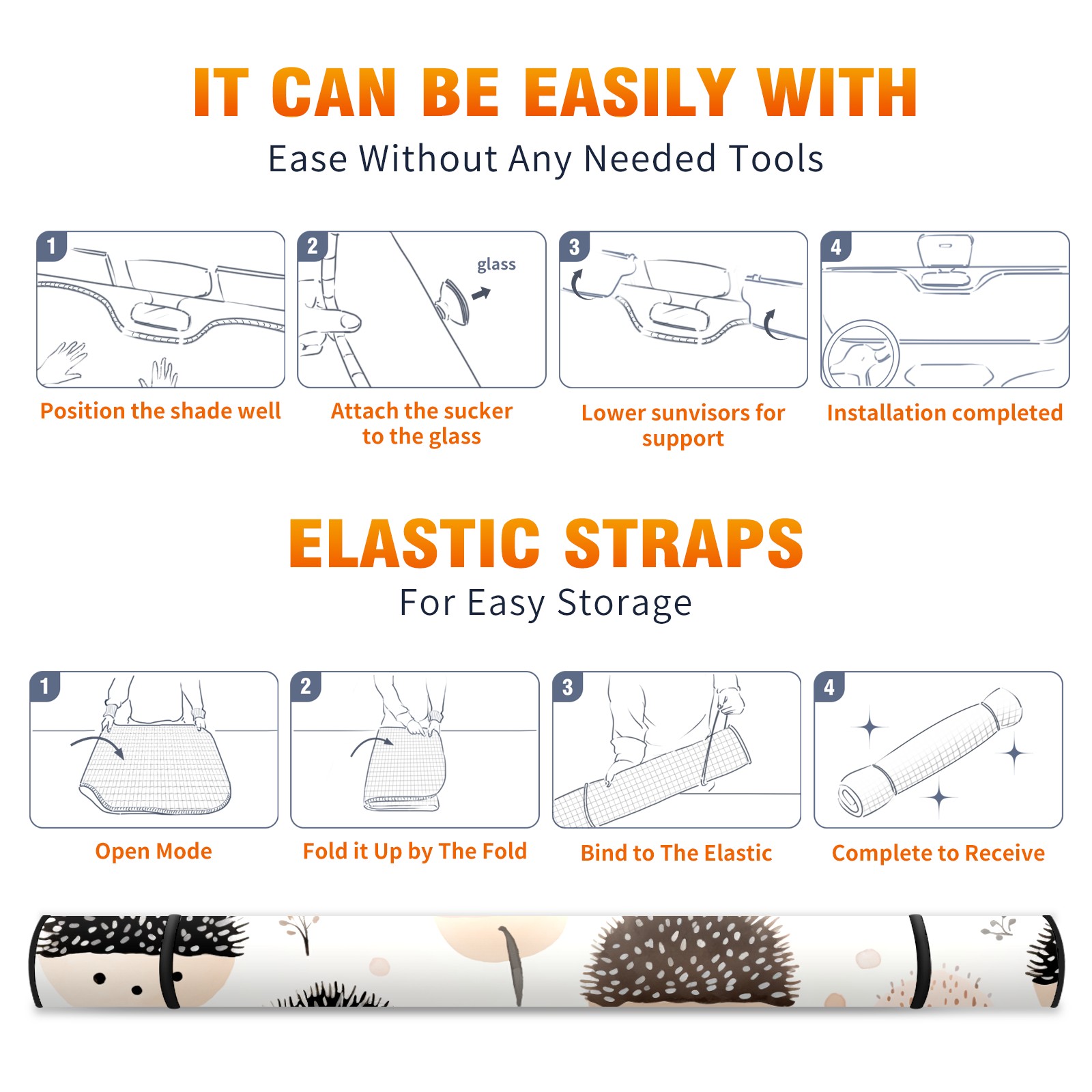 IT CAN BE EASILY WITH

Ease Without Any Needed Tools

1

Position the shade well

2

glass

Attach the sucker to the glass

3

Lower sunvisors for support

4

Installation completed

ELASTIC STRAPS

For Easy Storage

1

Open Mode

2

Fold it Up by The Fold

3

Bind to The Elastic

4

Complete to Receive