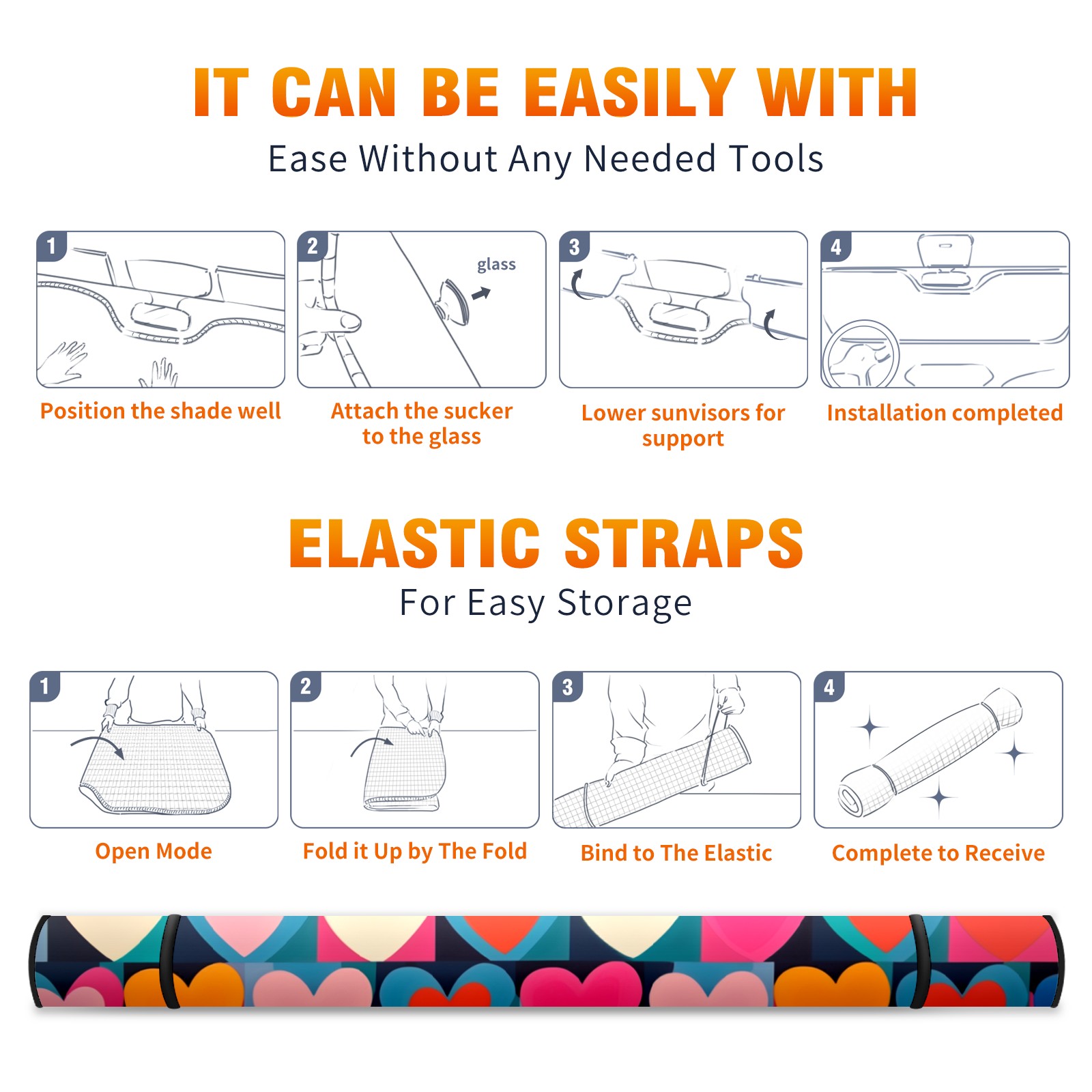 IT CAN BE EASILY WITH
Ease Without Any Needed Tools

1
Position the shade well

2
glass
Attach the sucker to the glass

3
Lower sunvisors for support

4
Installation completed

ELASTIC STRAPS
For Easy Storage

1
Open Mode

2
Fold it Up by The Fold

3
Bind to The Elastic

4
Complete to Receive