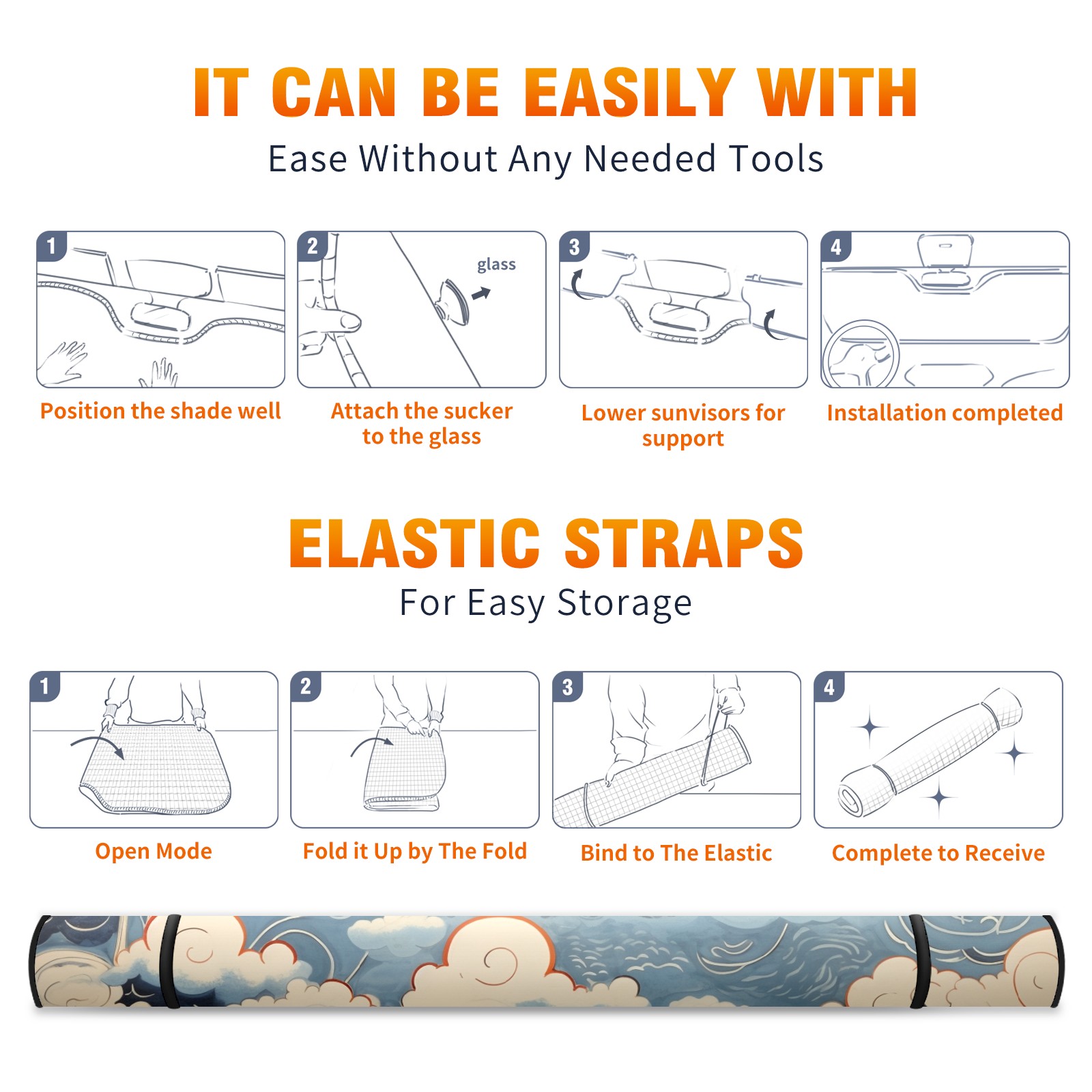 IT CAN BE EASILY WITH
Ease Without Any Needed Tools

1

Position the shade well

2
glass

Attach the sucker to the glass

3

Lower sunvisors for support

4

Installation completed

ELASTIC STRAPS
For Easy Storage

1

Open Mode

2

Fold it Up by The Fold

3

Bind to The Elastic

4

Complete to Receive