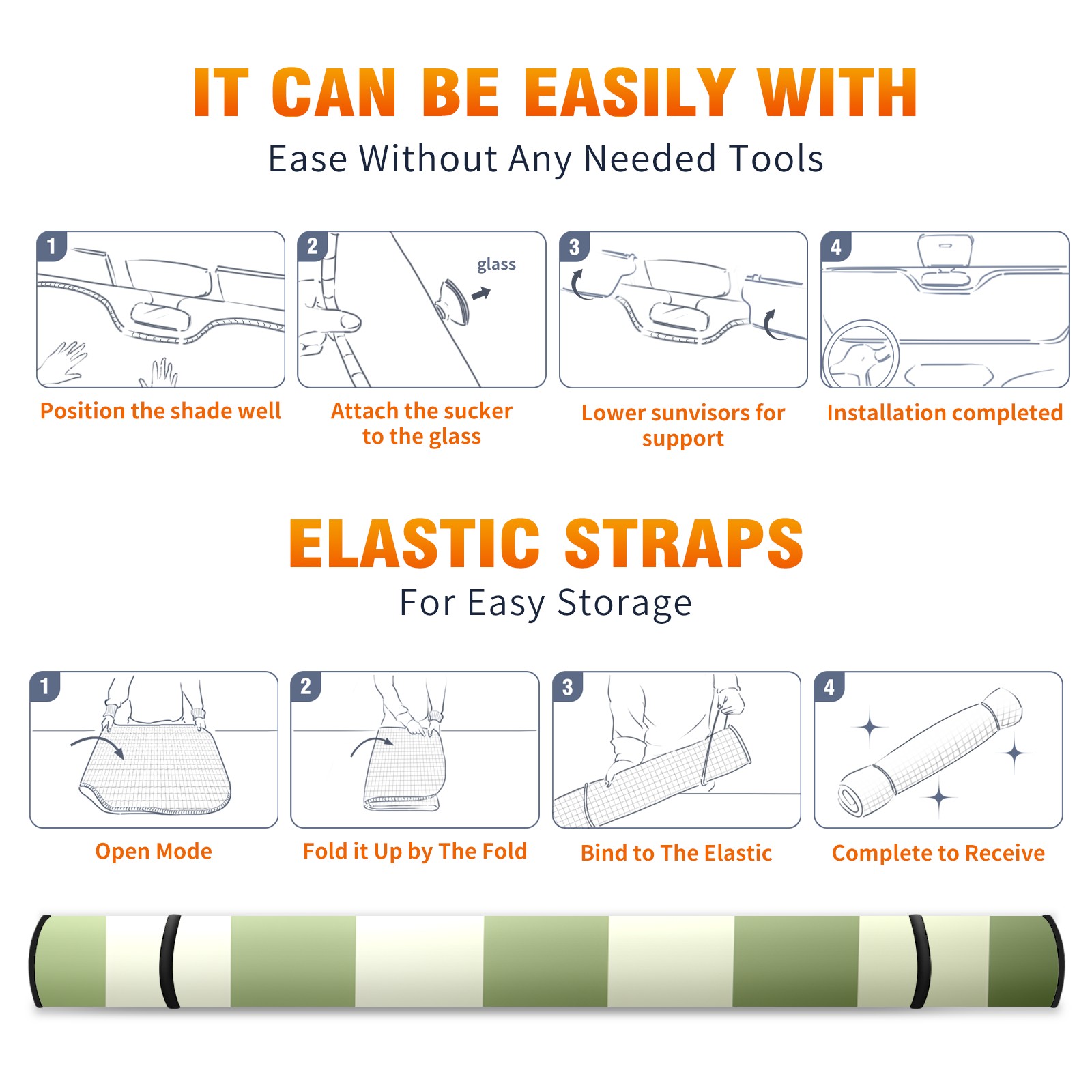 IT CAN BE EASILY WITH

Ease Without Any Needed Tools

1

Position the shade well

2

glass

Attach the sucker to the glass

3

Lower sunvisors for support

4

Installation completed

ELASTIC STRAPS

For Easy Storage

1

Open Mode

2

Fold it Up by The Fold

3

Bind to The Elastic

4

Complete to Receive