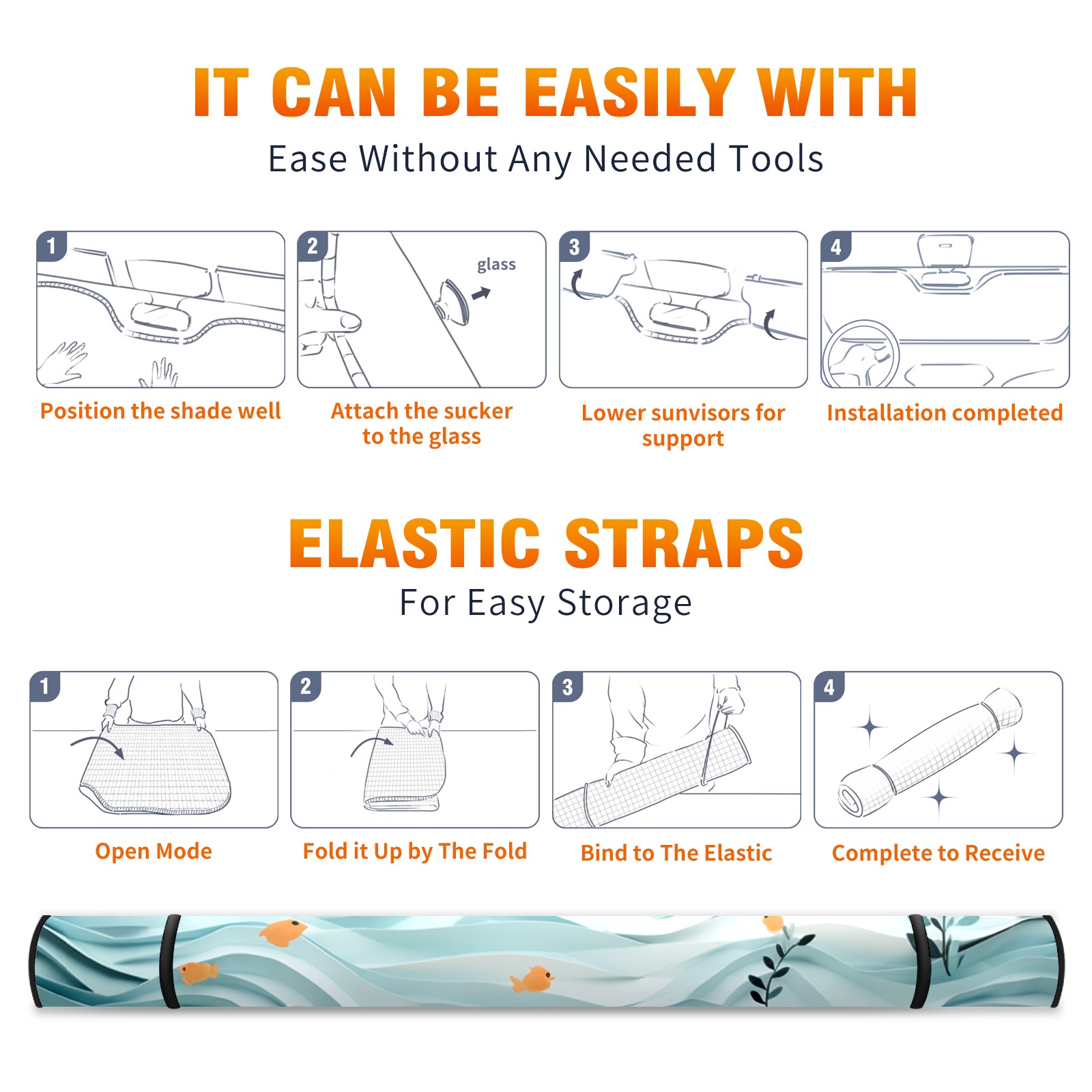 IT CAN BE EASILY WITH
Ease Without Any Needed Tools

1
Position the shade well

2
glass
Attach the sucker to the glass

3
Lower sunvisors for support

4
Installation completed

ELASTIC STRAPS
For Easy Storage

1
Open Mode

2
Fold it Up by The Fold

3
Bind to The Elastic

4
Complete to Receive