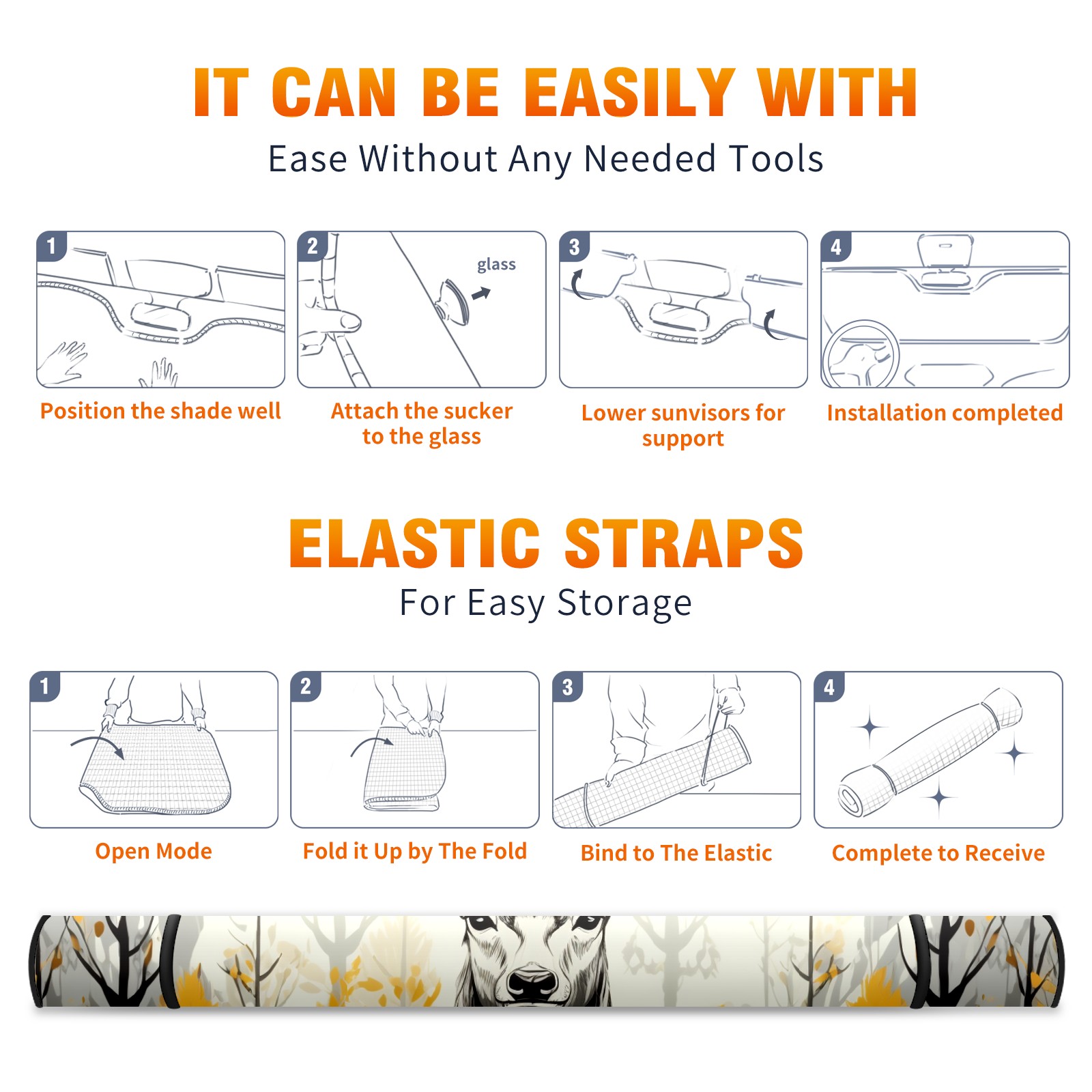 IT CAN BE EASILY WITH

Ease Without Any Needed Tools

1

Position the shade well

2

glass

Attach the sucker to the glass

3

Lower sunvisors for support

4

Installation completed

ELASTIC STRAPS

For Easy Storage

1

Open Mode

2

Fold it Up by The Fold

3

Bind to The Elastic

4

Complete to Receive