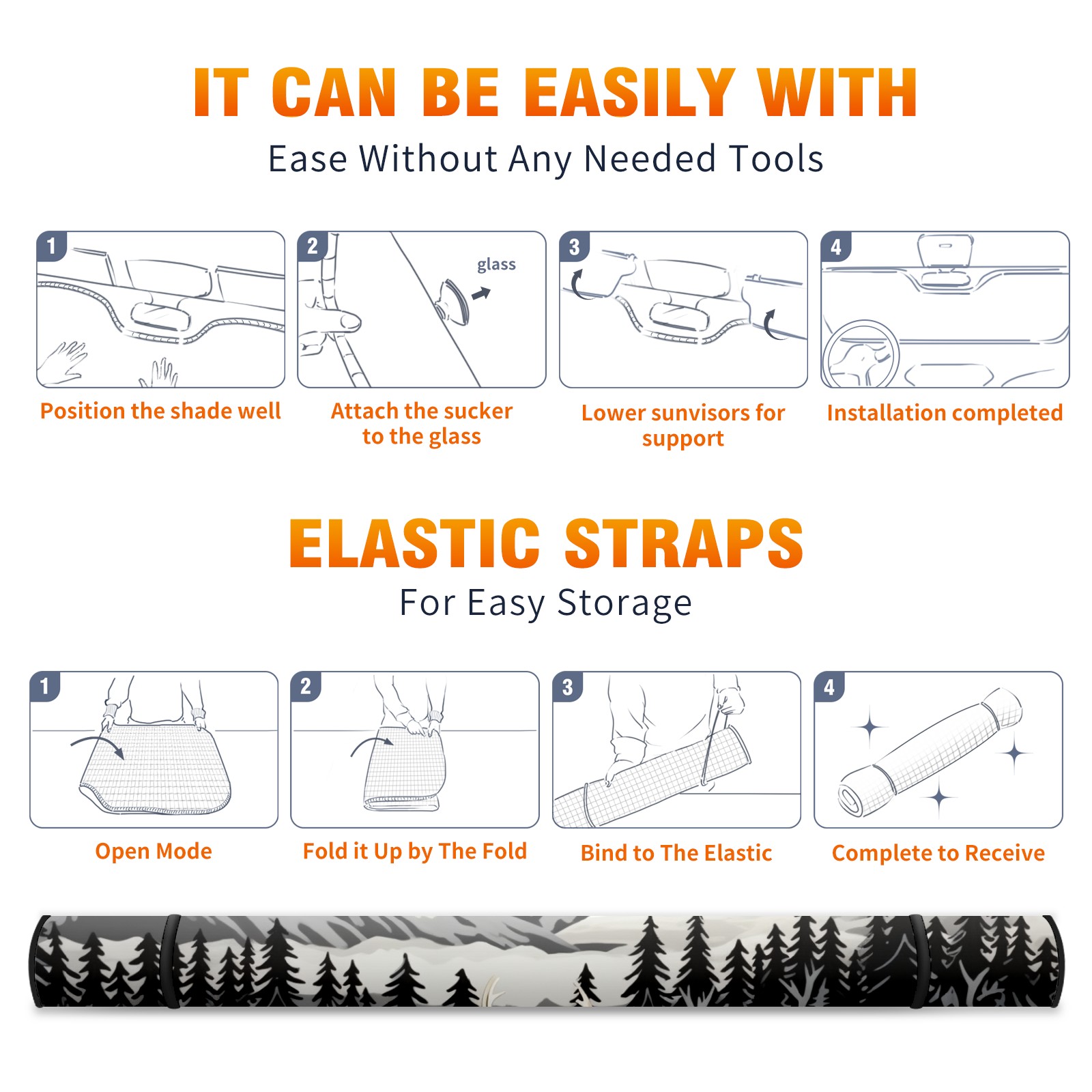 IT CAN BE EASILY WITH
Ease Without Any Needed Tools

1
Position the shade well

2
glass
Attach the sucker to the glass

3
Lower sunvisors for support

4
Installation completed

ELASTIC STRAPS
For Easy Storage

1
Open Mode

2
Fold it Up by The Fold

3
Bind to The Elastic

4
Complete to Receive