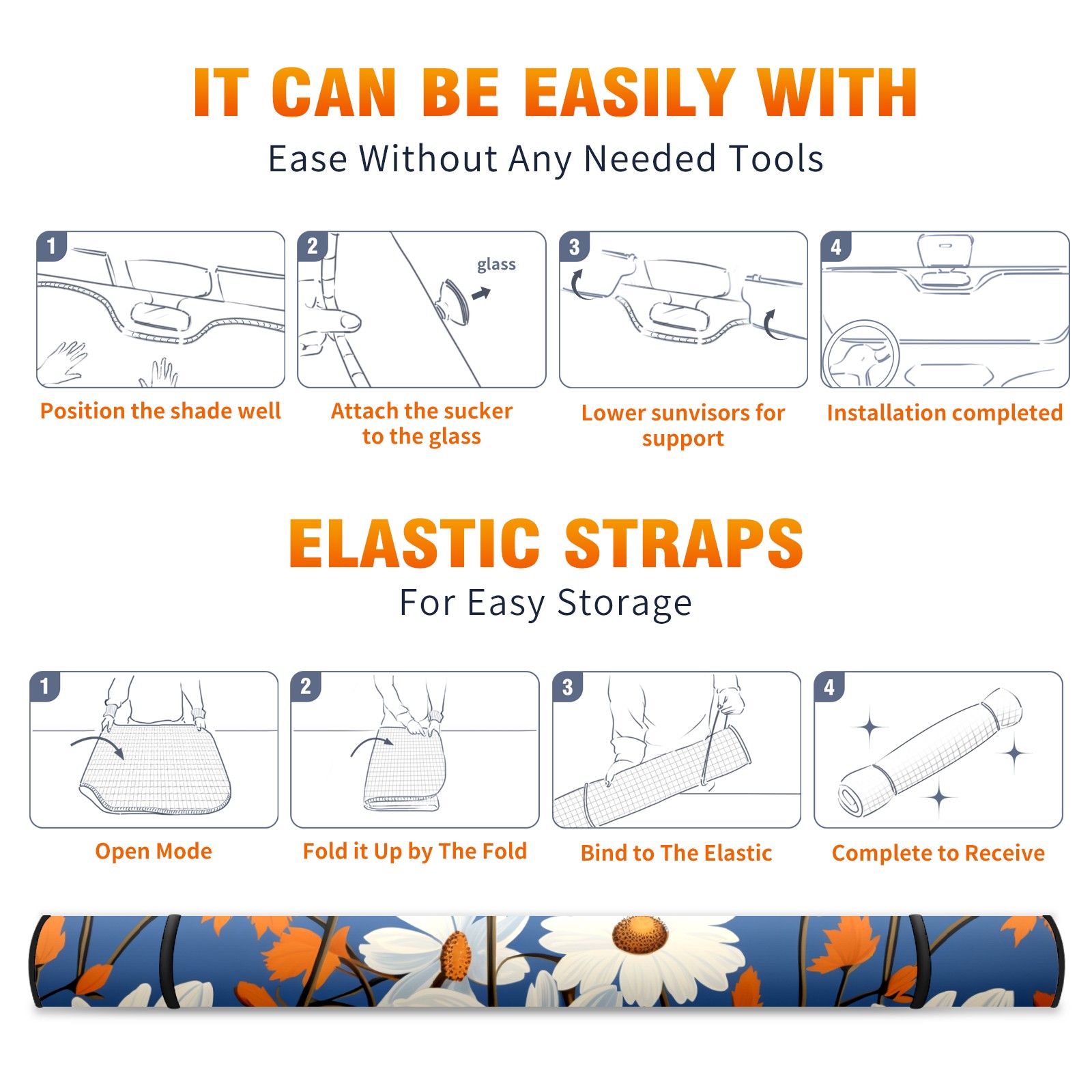 IT CAN BE EASILY WITH
Ease Without Any Needed Tools

1
Position the shade well

2
glass
Attach the sucker to the glass

3
Lower sunvisors for support

4
Installation completed

ELASTIC STRAPS
For Easy Storage

1
Open Mode

2
Fold it Up by The Fold

3
Bind to The Elastic

4
Complete to Receive