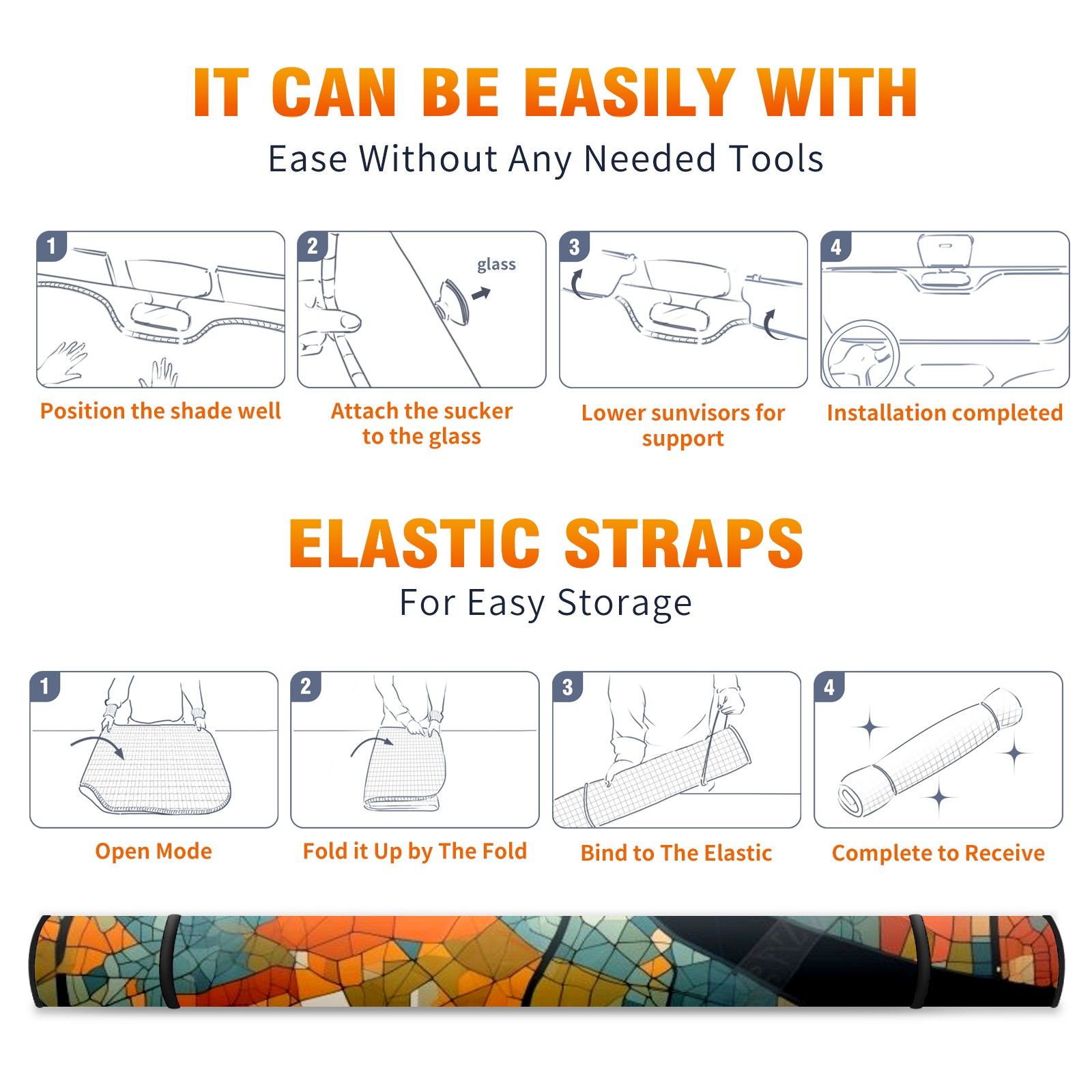 IT CAN BE EASILY WITH

Ease Without Any Needed Tools

1

Position the shade well

2

glass

Attach the sucker to the glass

3

Lower sunvisors for support

4

Installation completed

ELASTIC STRAPS

For Easy Storage

1

Open Mode

2

Fold it Up by The Fold

3

Bind to The Elastic

4

Complete to Receive