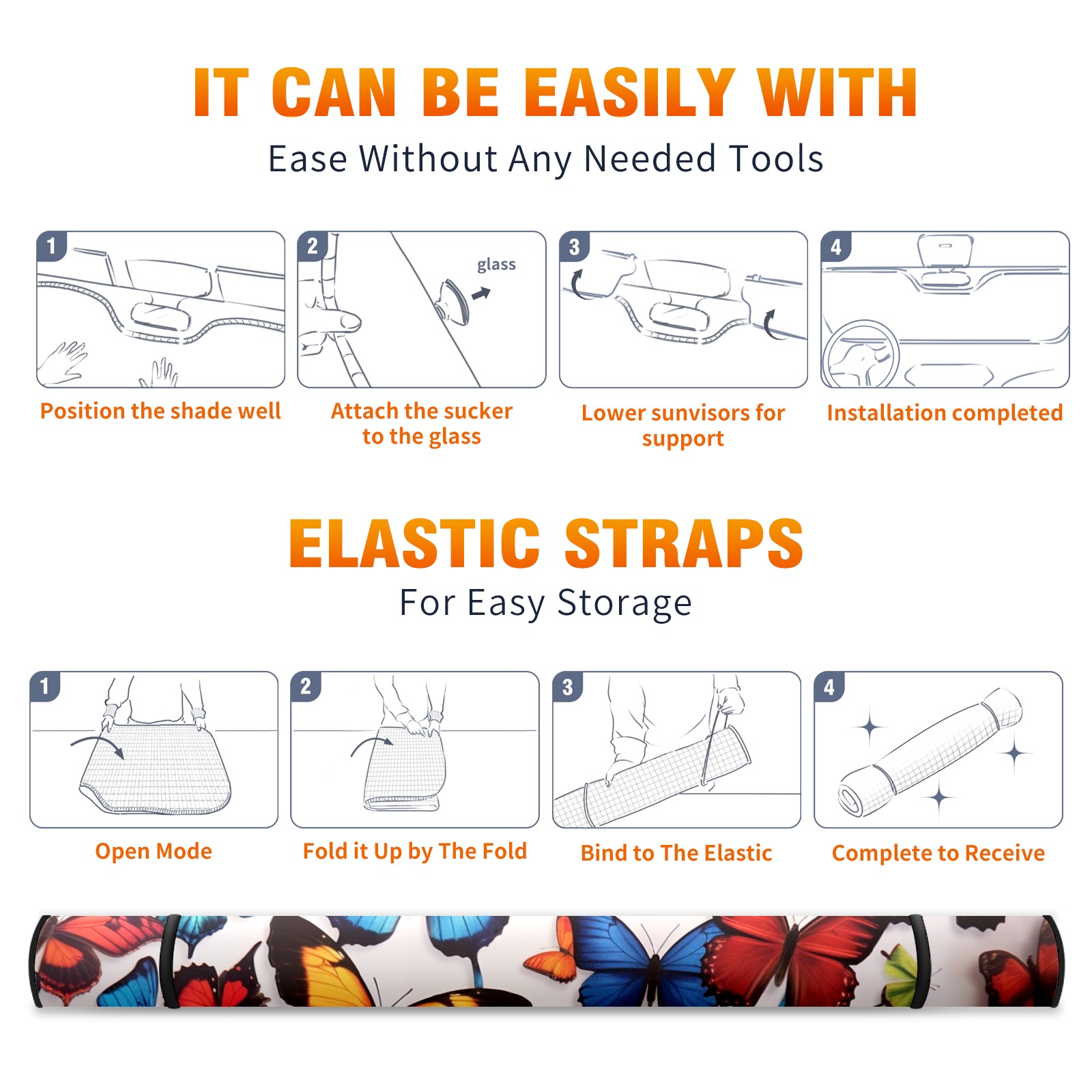 IT CAN BE EASILY WITH
Ease Without Any Needed Tools

1
Position the shade well

2
glass
Attach the sucker to the glass

3
Lower sunvisors for support

4
Installation completed

ELASTIC STRAPS
For Easy Storage

1
Open Mode

2
Fold it Up by The Fold

3
Bind to The Elastic

4
Complete to Receive