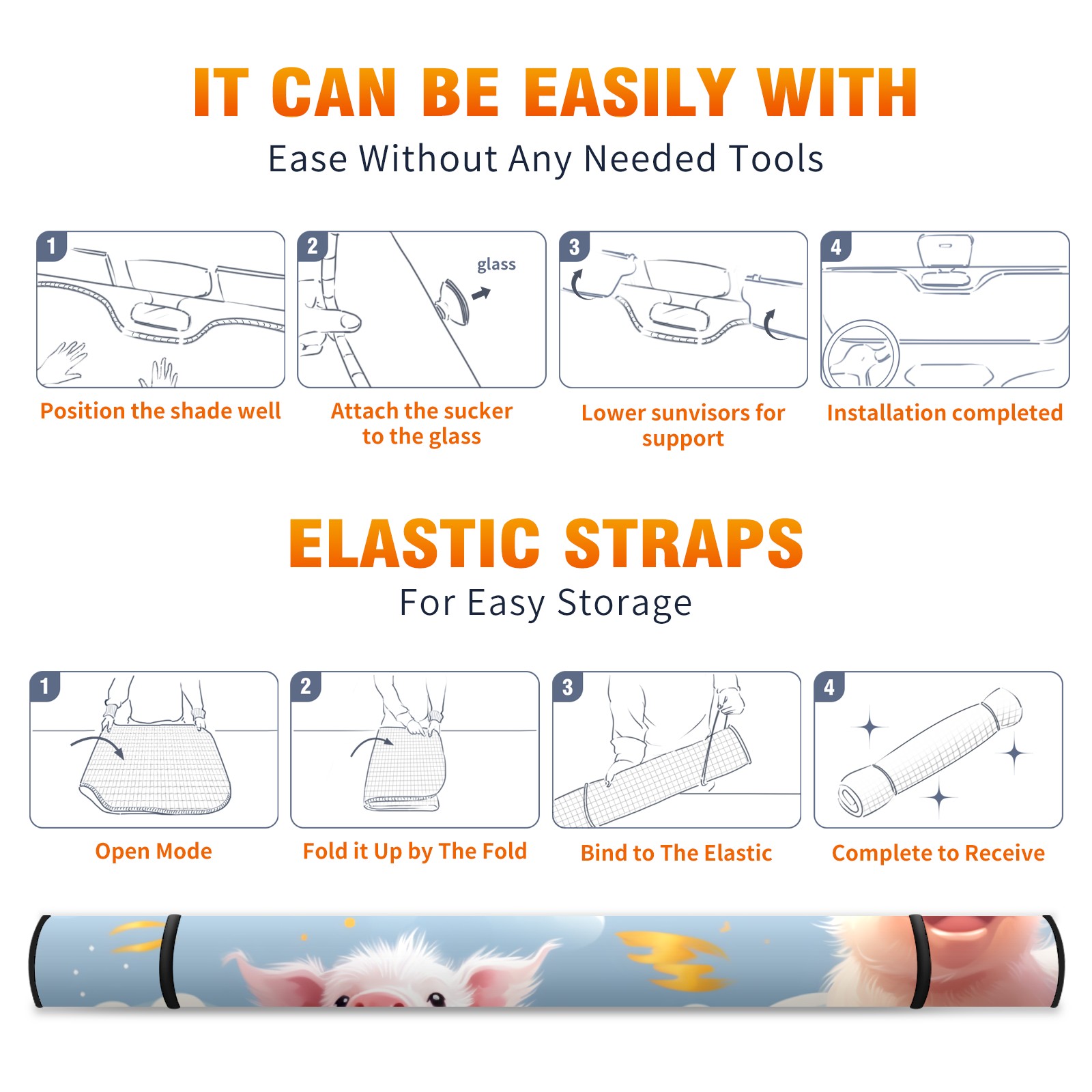 IT CAN BE EASILY WITH

Ease Without Any Needed Tools

1

Position the shade well

2

glass

Attach the sucker to the glass

3

Lower sunvisors for support

4

Installation completed

ELASTIC STRAPS

For Easy Storage

1

Open Mode

2

Fold it Up by The Fold

3

Bind to The Elastic

4

Complete to Receive