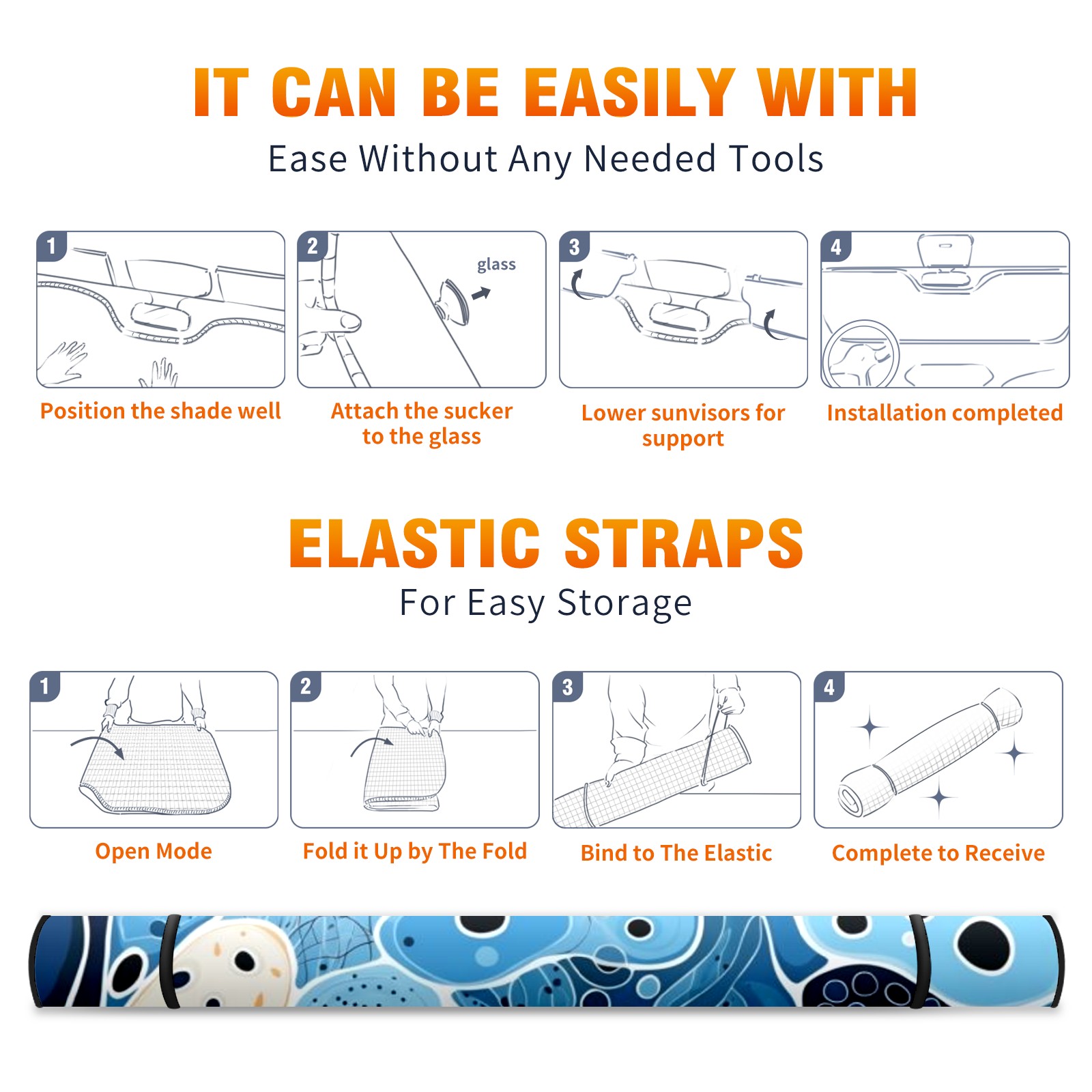 IT CAN BE EASILY WITH
Ease Without Any Needed Tools

1
Position the shade well

2
glass
Attach the sucker to the glass

3
Lower sunvisors for support

4
Installation completed

ELASTIC STRAPS
For Easy Storage

1
Open Mode

2
Fold it Up by The Fold

3
Bind to The Elastic

4
Complete to Receive