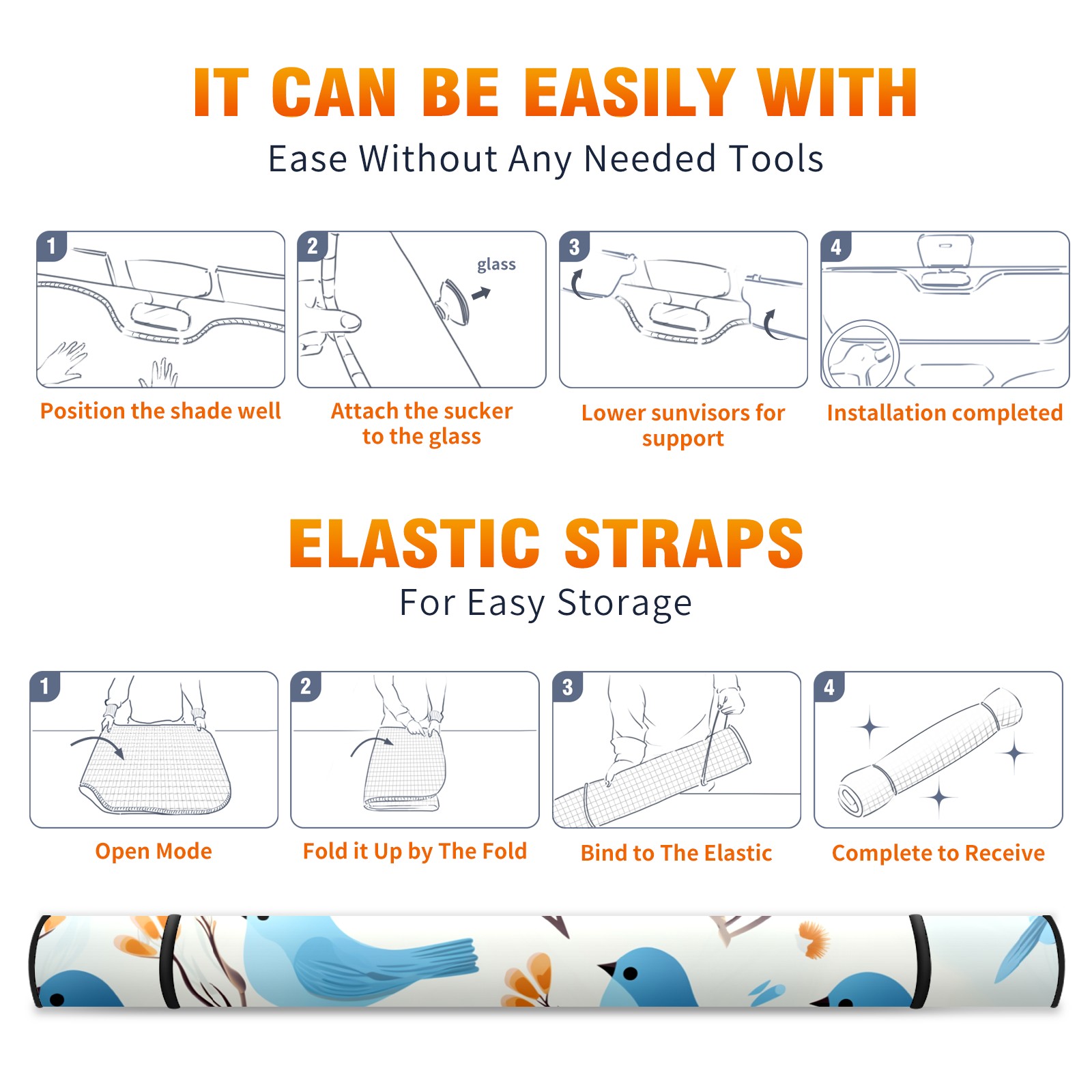 IT CAN BE EASILY WITH

Ease Without Any Needed Tools

1

Position the shade well

2

glass

Attach the sucker to the glass

3

Lower sunvisors for support

4

Installation completed

ELASTIC STRAPS

For Easy Storage

1

Open Mode

2

Fold it Up by The Fold

3

Bind to The Elastic

4

Complete to Receive