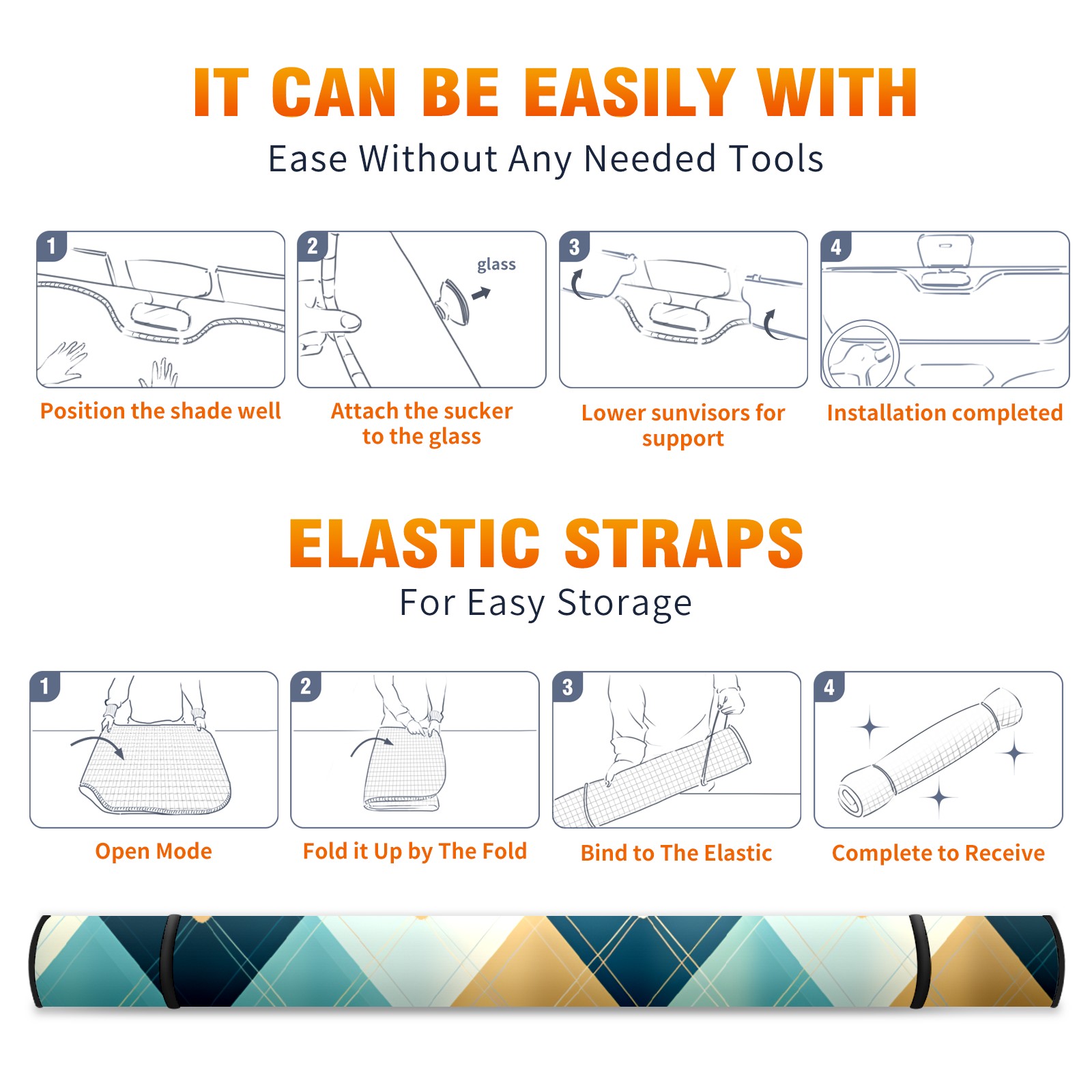 IT CAN BE EASILY WITH
Ease Without Any Needed Tools

1
Position the shade well

2
glass
Attach the sucker to the glass

3
Lower sunvisors for support

4
Installation completed

ELASTIC STRAPS
For Easy Storage

1
Open Mode

2
Fold it Up by The Fold

3
Bind to The Elastic

4
Complete to Receive