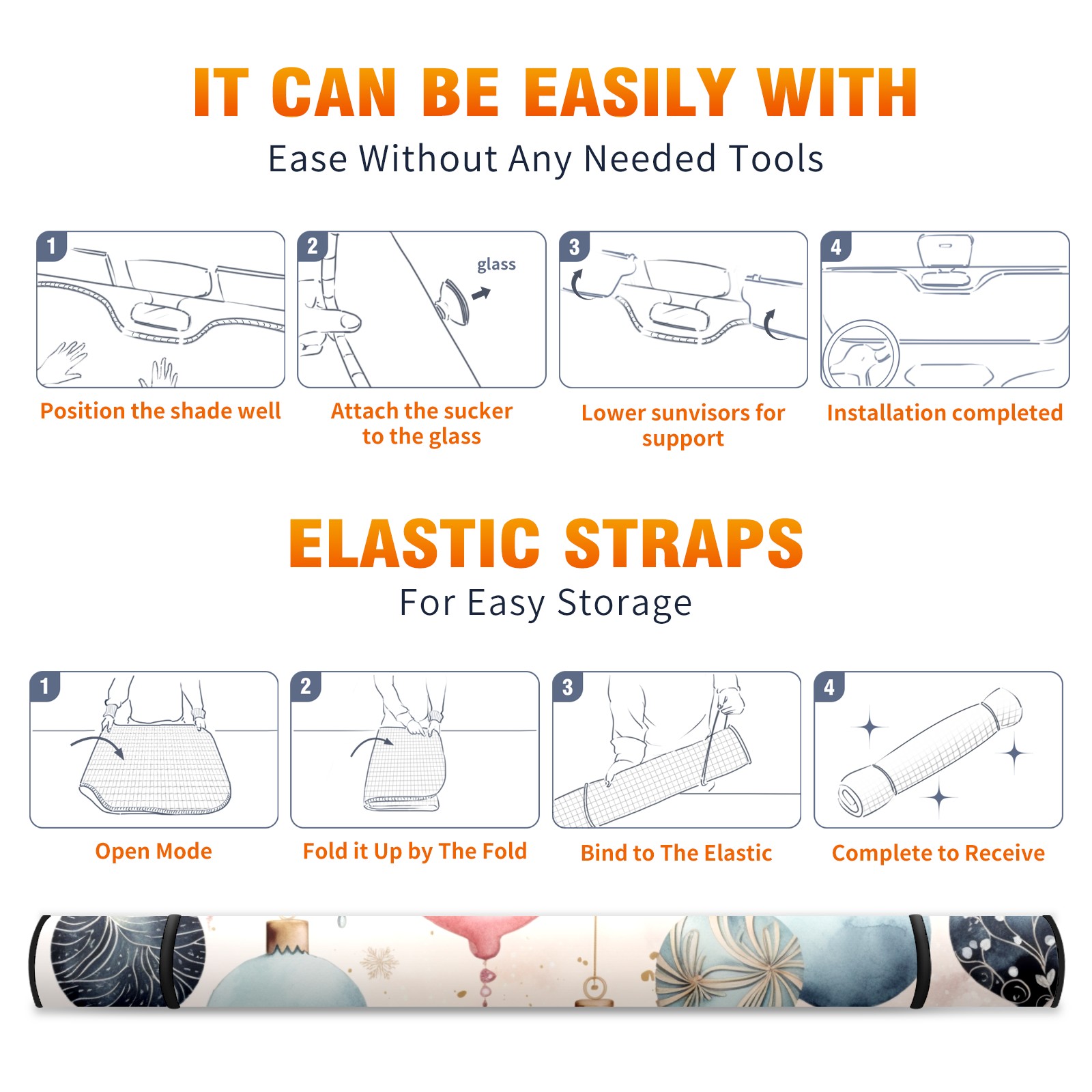 IT CAN BE EASILY WITH
Ease Without Any Needed Tools

1
Position the shade well

2
glass
Attach the sucker to the glass

3
Lower sunvisors for support

4
Installation completed

ELASTIC STRAPS
For Easy Storage

1
Open Mode

2
Fold it Up by The Fold

3
Bind to The Elastic

4
Complete to Receive