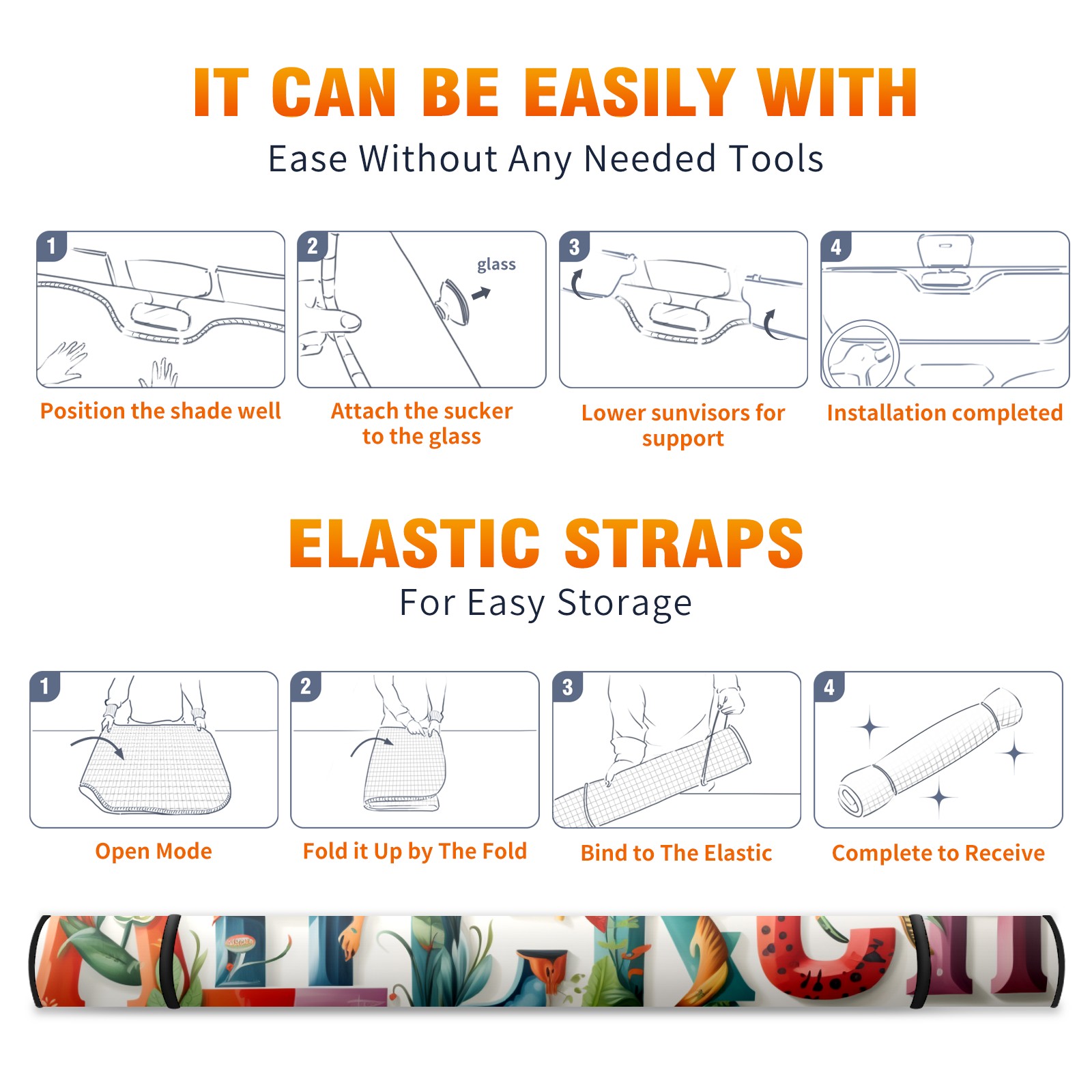 IT CAN BE EASILY WITH

Ease Without Any Needed Tools

1

Position the shade well

2

glass

Attach the sucker to the glass

3

Lower sunvisors for support

4

Installation completed

ELASTIC STRAPS

For Easy Storage

1

Open Mode

2

Fold it Up by The Fold

3

Bind to The Elastic

4

Complete to Receive