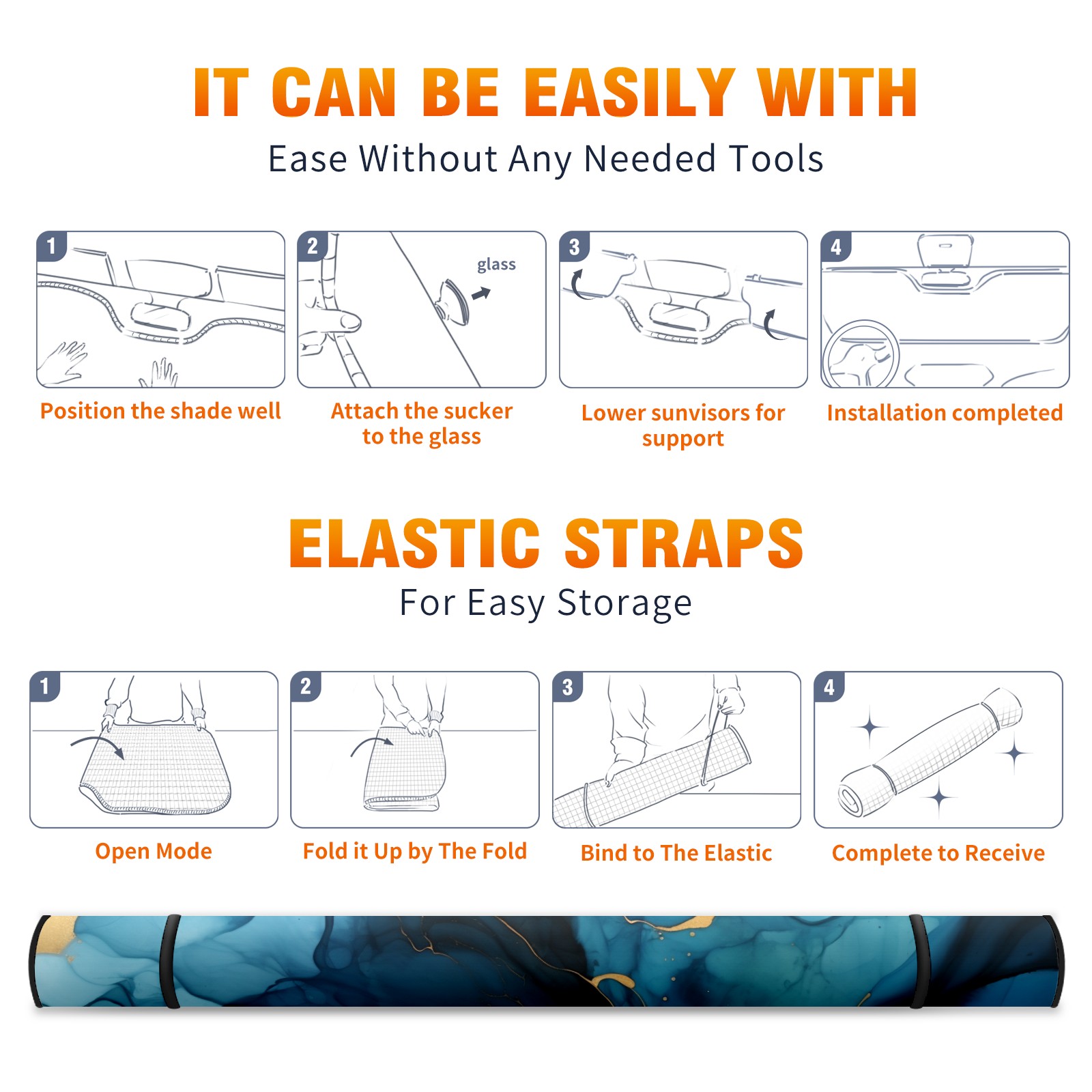 IT CAN BE EASILY WITH

Ease Without Any Needed Tools

1

Position the shade well

2

glass

Attach the sucker to the glass

3

Lower sunvisors for support

4

Installation completed

ELASTIC STRAPS

For Easy Storage

1

Open Mode

2

Fold it Up by The Fold

3

Bind to The Elastic

4

Complete to Receive