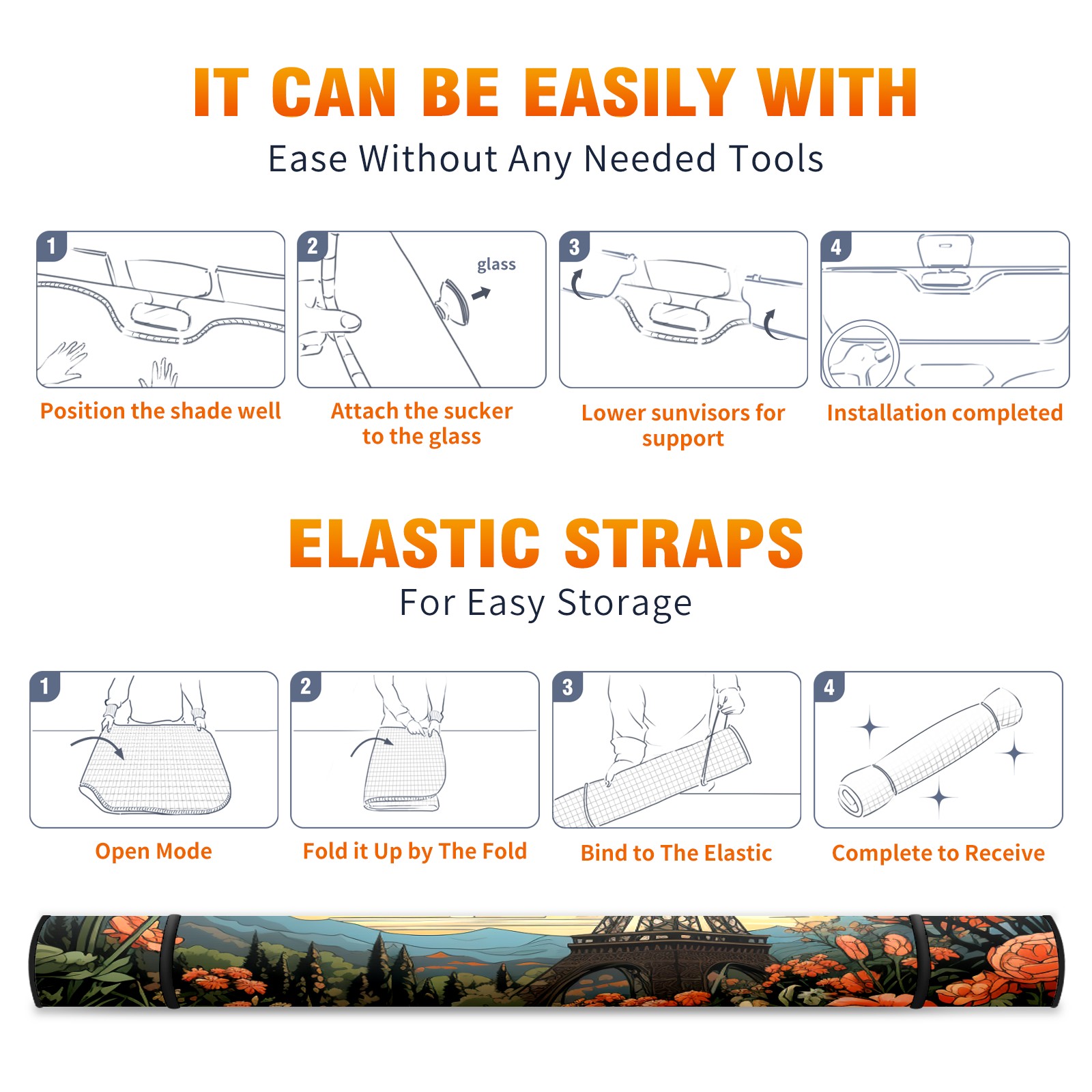 IT CAN BE EASILY WITH
Ease Without Any Needed Tools

1
Position the shade well

2
glass
Attach the sucker to the glass

3
Lower sunvisors for support

4
Installation completed

ELASTIC STRAPS
For Easy Storage

1
Open Mode

2
Fold it Up by The Fold

3
Bind to The Elastic

4
Complete to Receive