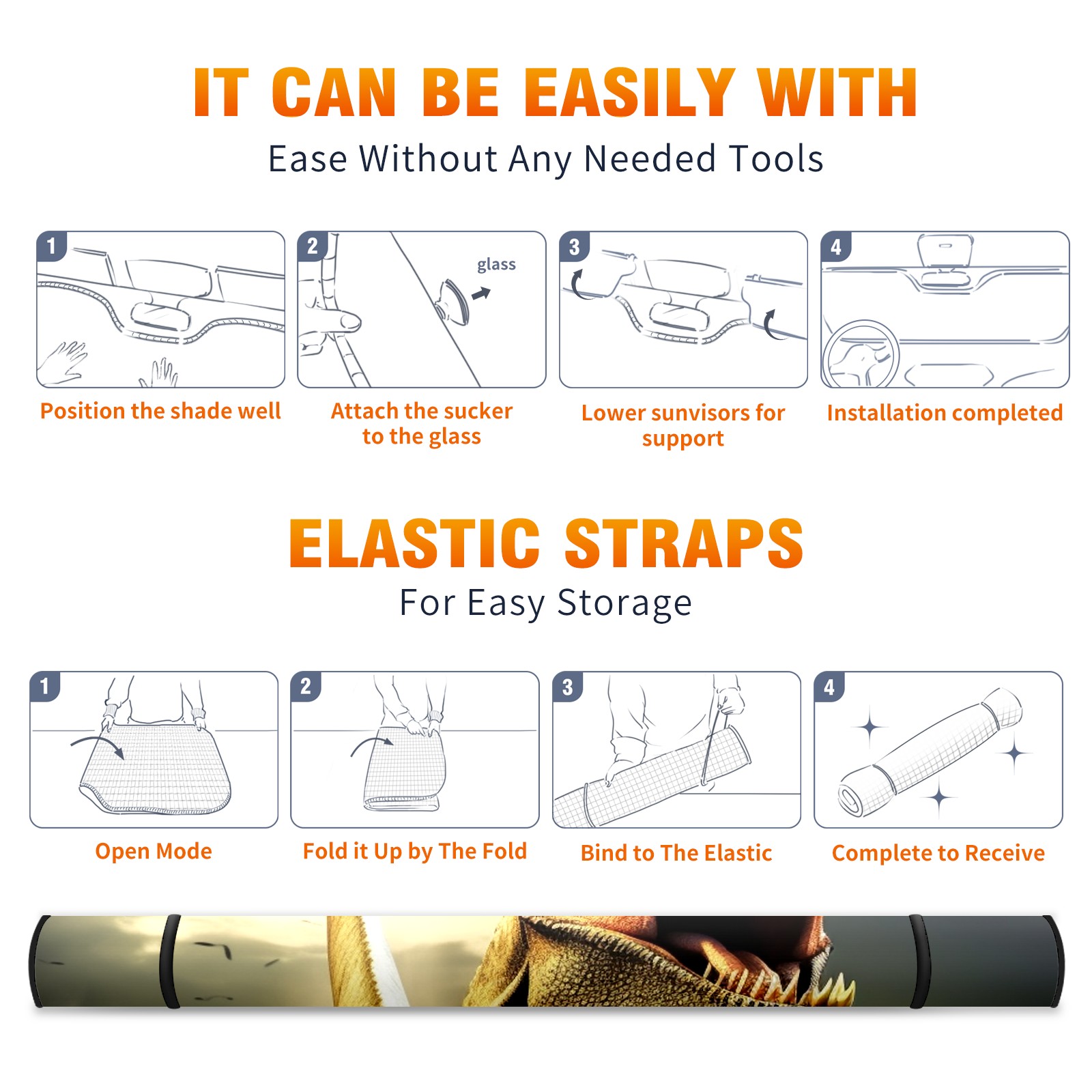 IT CAN BE EASILY WITH

Ease Without Any Needed Tools

1

Position the shade well

2

glass

Attach the sucker to the glass

3

Lower sunvisors for support

4

Installation completed

ELASTIC STRAPS

For Easy Storage

1

Open Mode

2

Fold it Up by The Fold

3

Bind to The Elastic

4

Complete to Receive